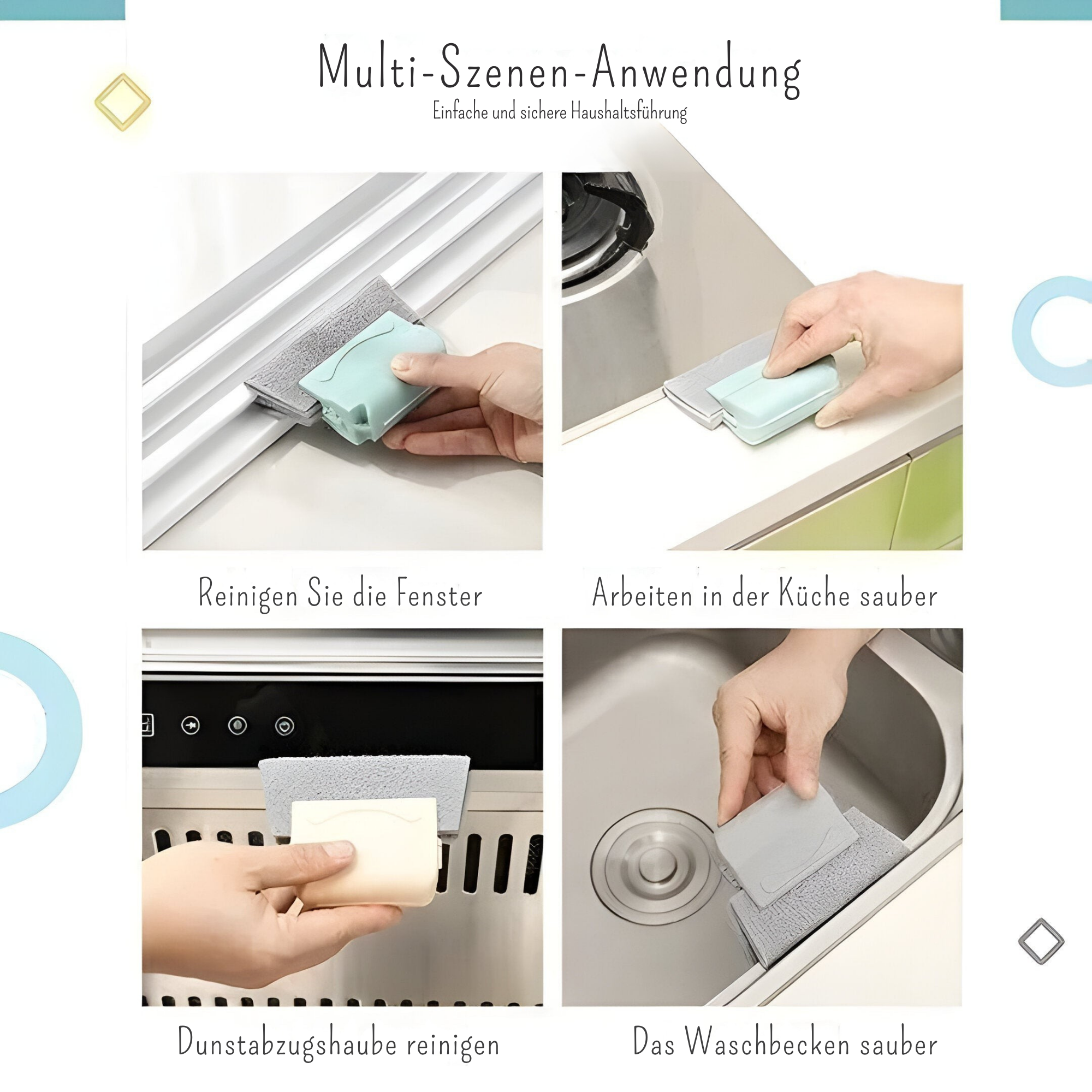 Multi-Szenen-Anwendung
Einfache und sichere Haushaltsführung

Reinigen Sie die Fenster

Arbeiten in der Küche sauber

Dunstabzugshaube reinigen

Das Waschbecken sauber