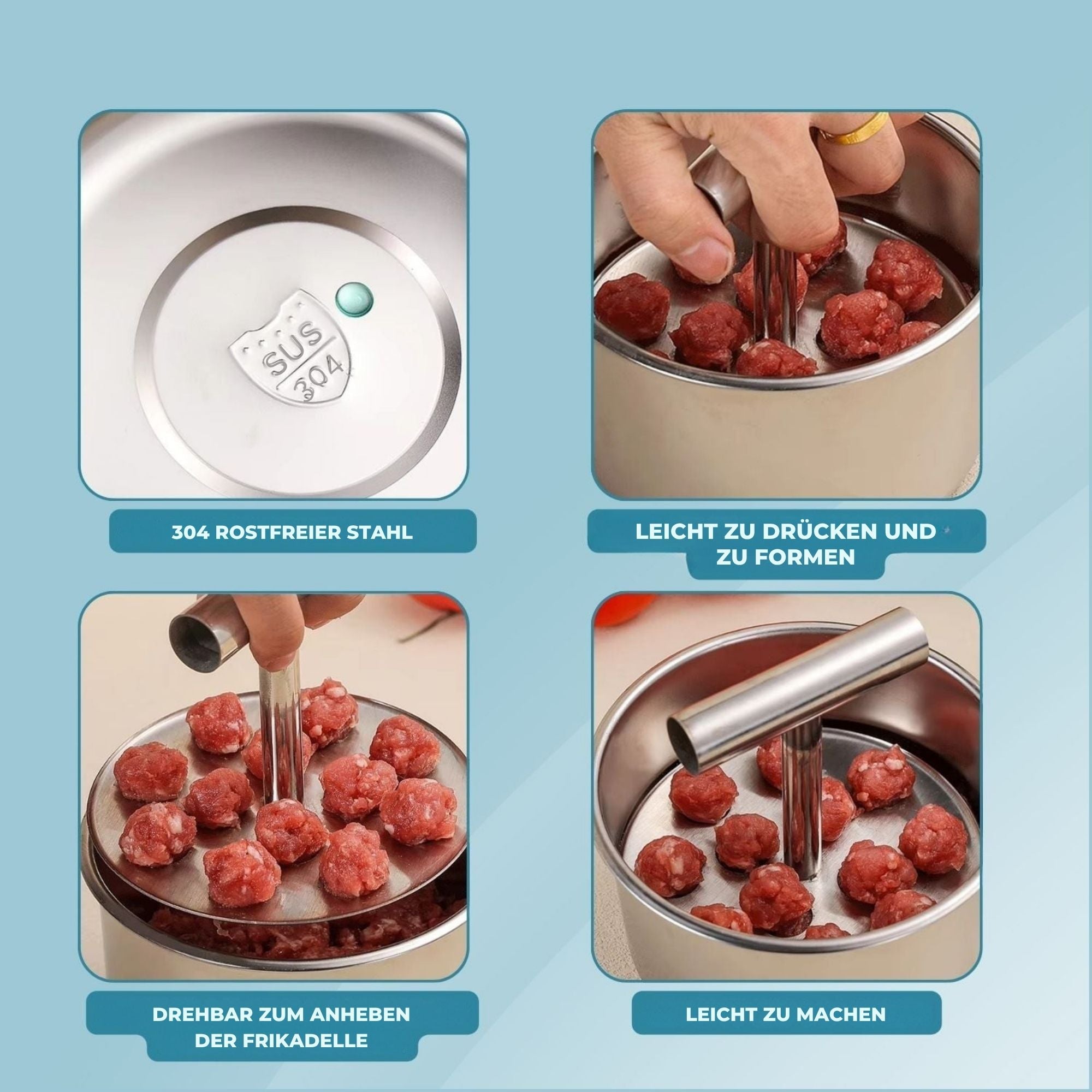 SUS
304

304 ROSTFREIER STAHL

LEICHT ZU DRÜCKEN UND ZU FORMEN

DREHBAR ZUM ANHEBEN DER FRIKADELLE

LEICHT ZU MACHEN