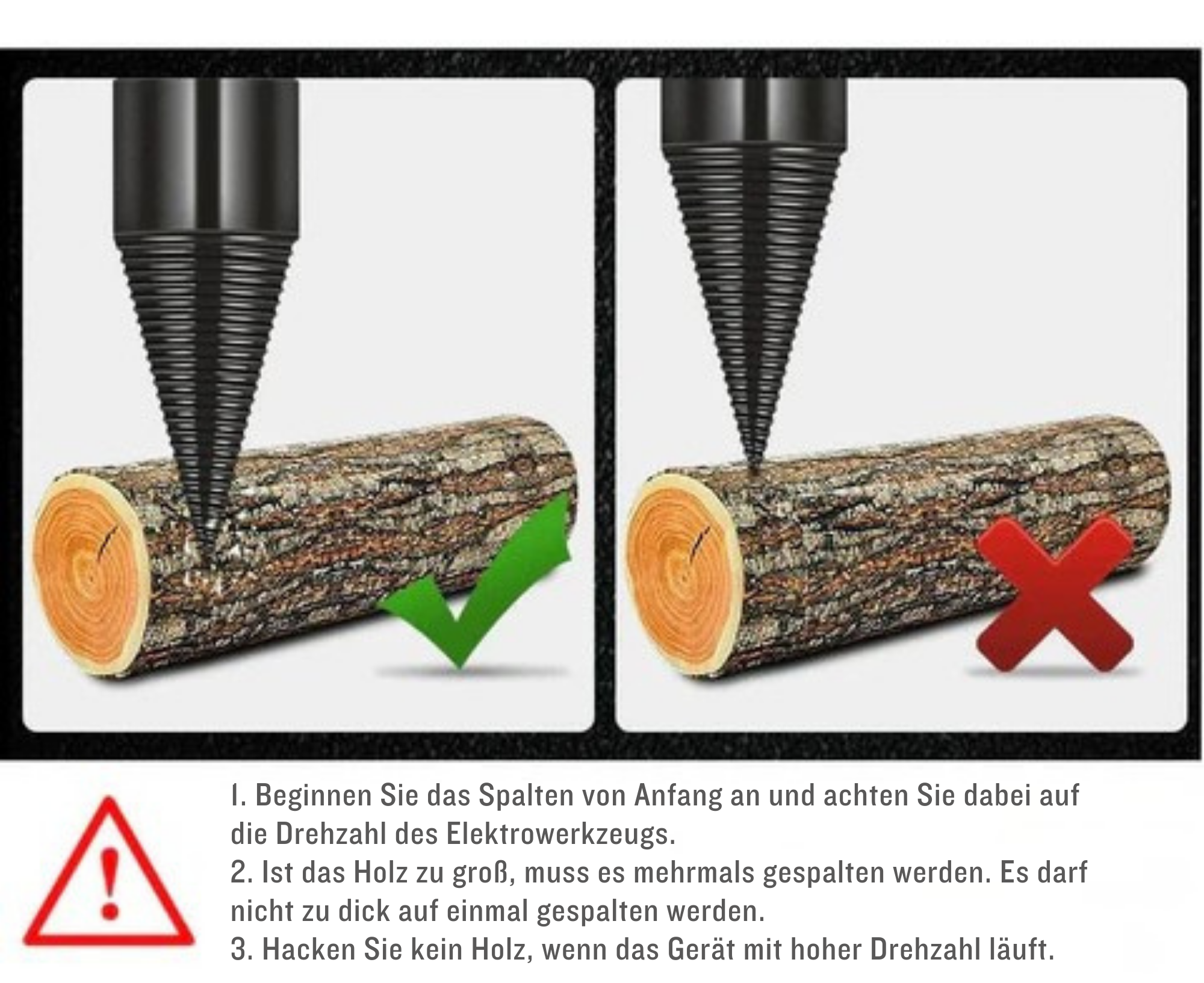 !

1. Beginnen Sie das Spalten von Anfang an und achten Sie dabei auf die Drehzahl des Elektrowerkzeugs.
2. Ist das Holz zu groß, muss es mehrmals gespalten werden. Es darf nicht zu dick auf einmal gespalten werden.
3. Hacken Sie kein Holz, wenn das Gerät mit hoher Drehzahl läuft.