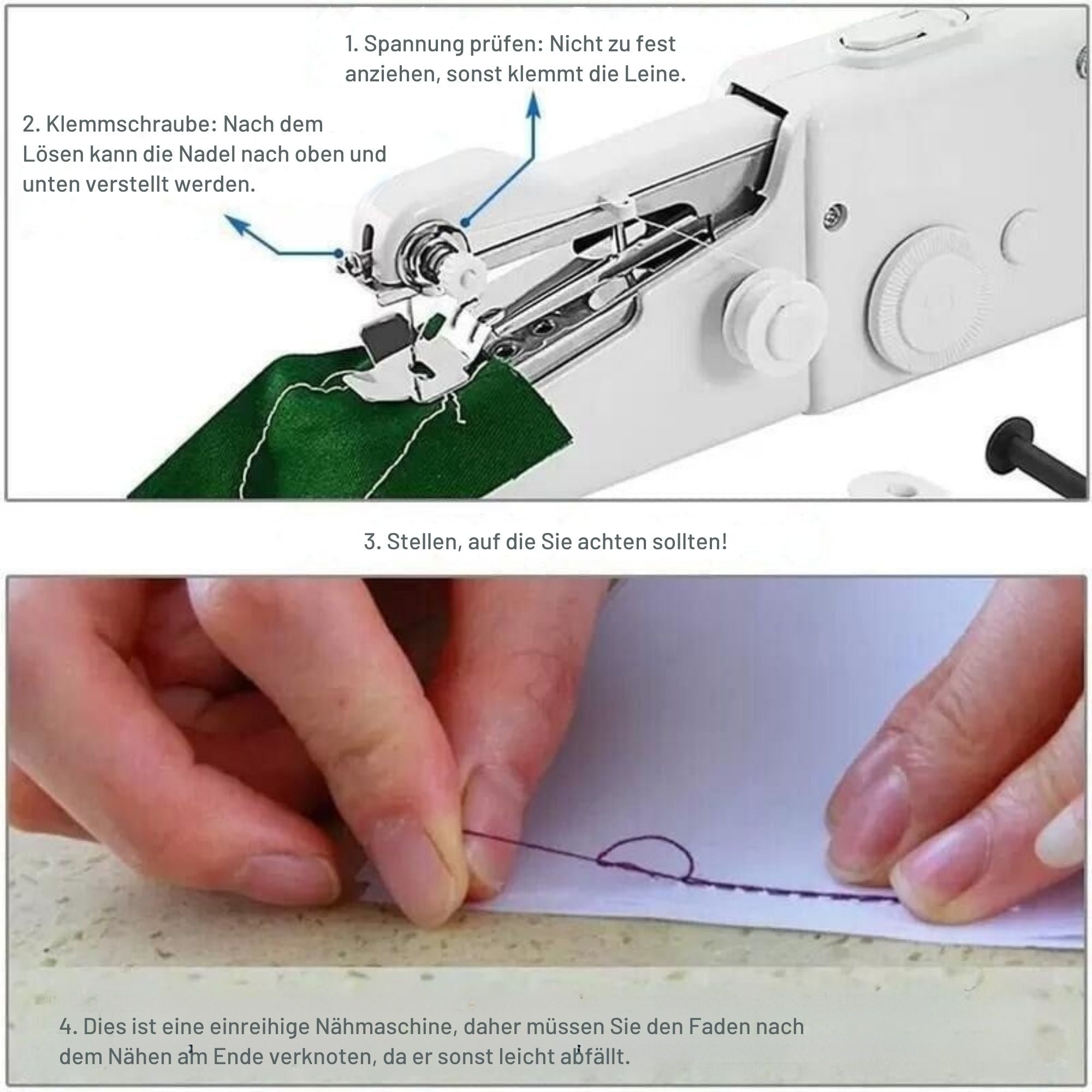 1. Spannung prüfen: Nicht zu fest anziehen, sonst klemmt die Leine.

2. Klemmschraube: Nach dem Lösen kann die Nadel nach oben und unten verstellt werden.

3. Stellen, auf die Sie achten sollten!

4. Dies ist eine einreihige Nähmaschine, daher müssen Sie den Faden nach dem Nähen am Ende verknoten, da er sonst leicht abfällt.