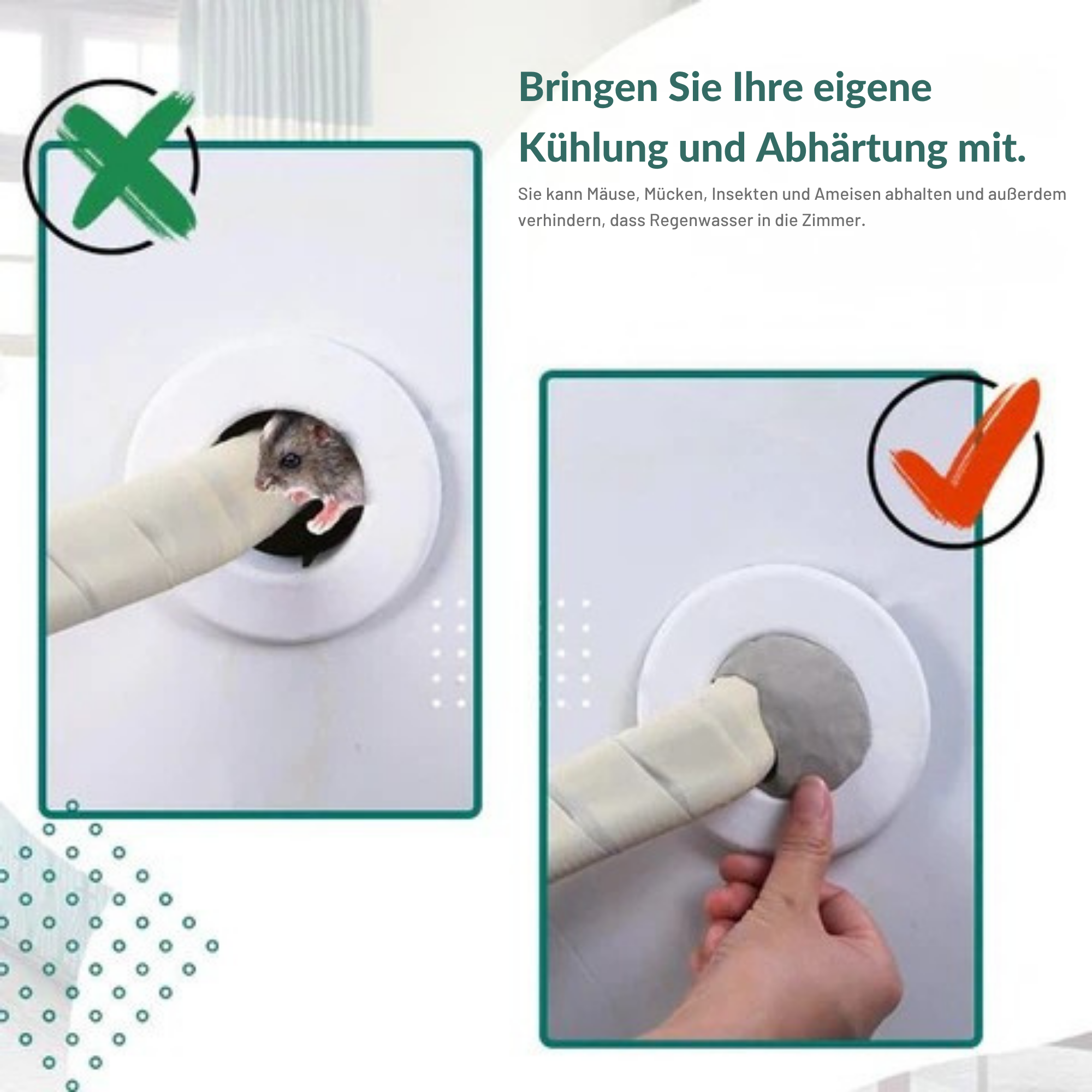 Bringen Sie Ihre eigene Kühlung und Abhärtung mit.

Sie kann Mäuse, Mücken, Insekten und Ameisen abhalten und außerdem verhindern, dass Regenwasser in die Zimmer.