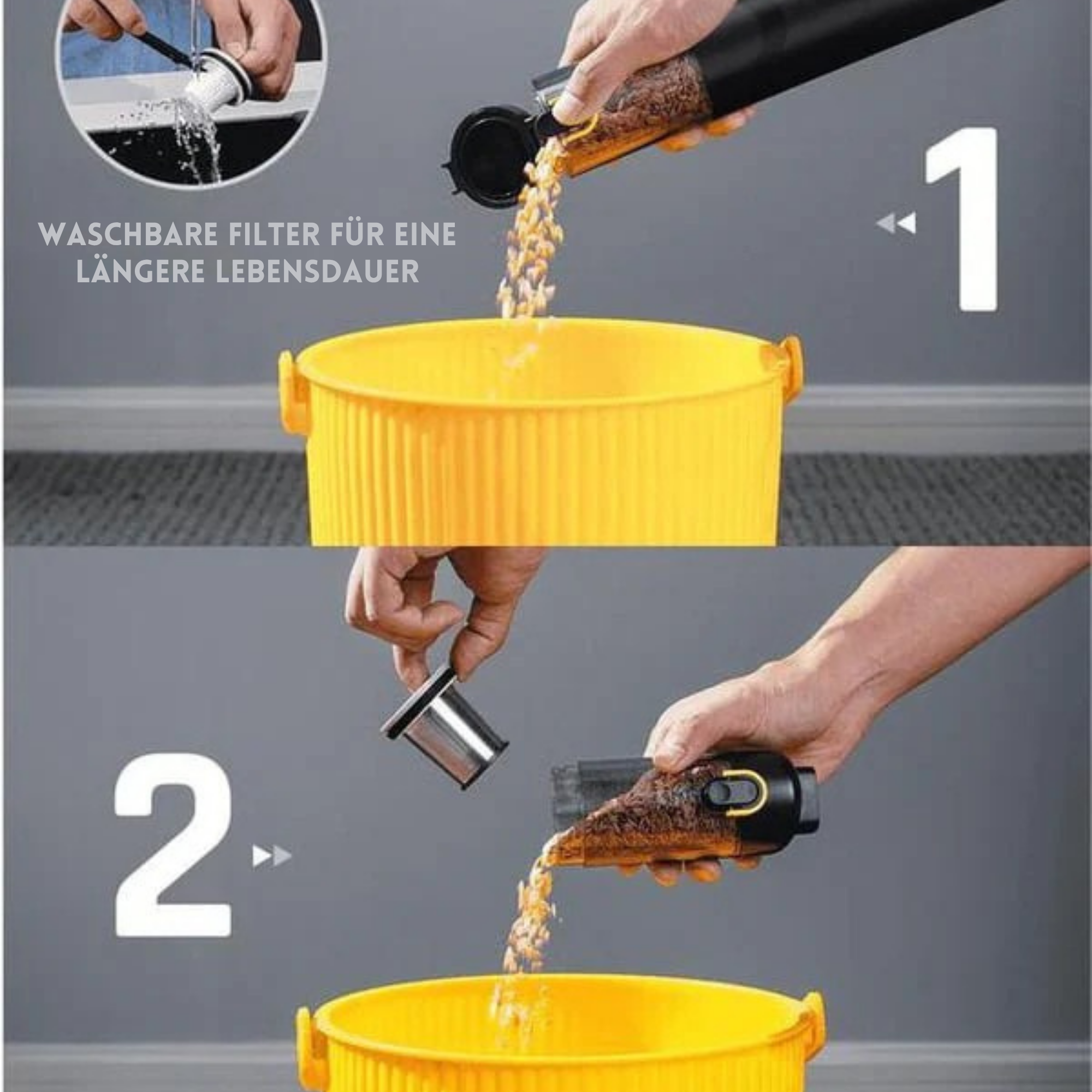 WASCHBARE FILTER FÜR EINE LÄNGERE LEBENSDAUER

1

2