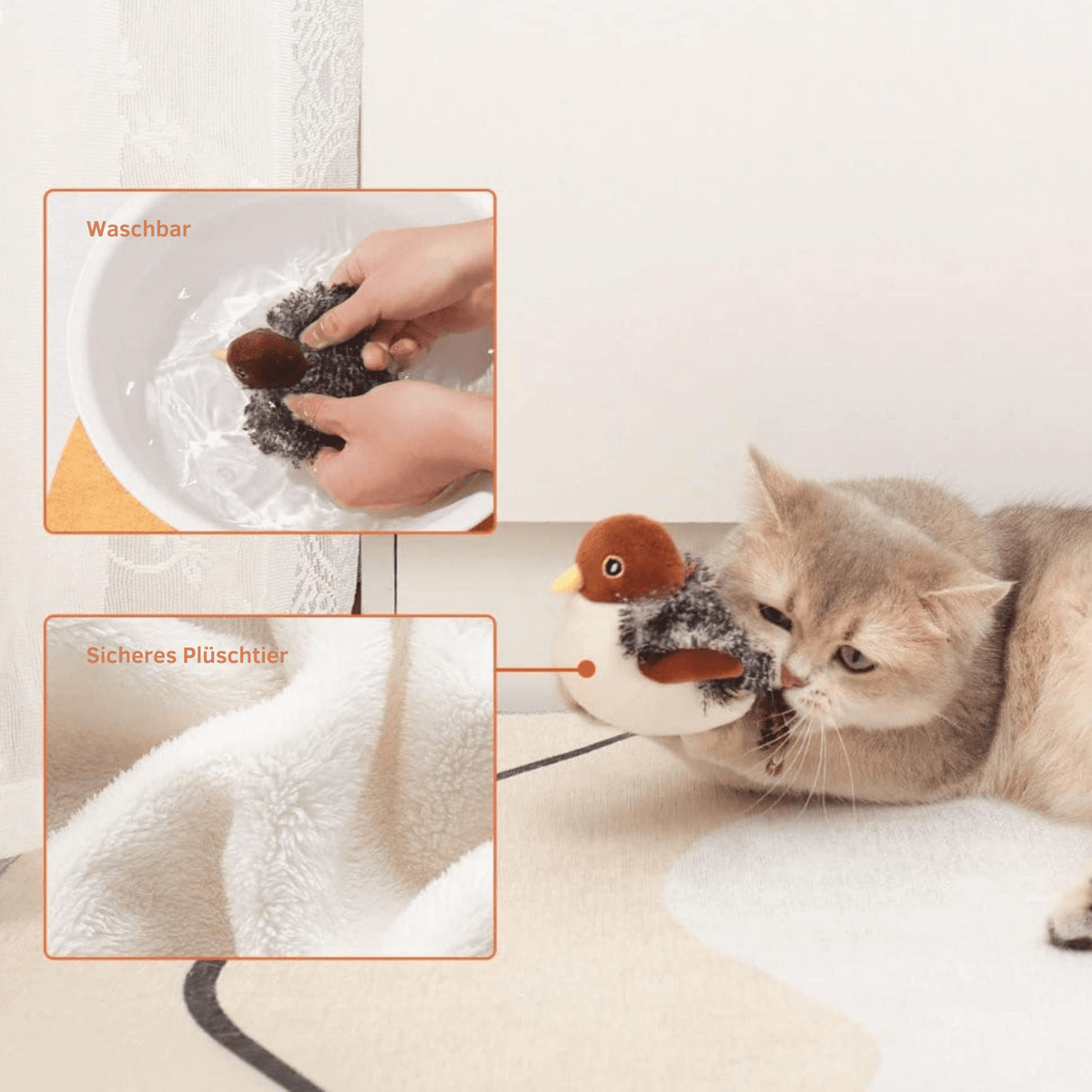 Waschbar

Sicheres Plüschtier