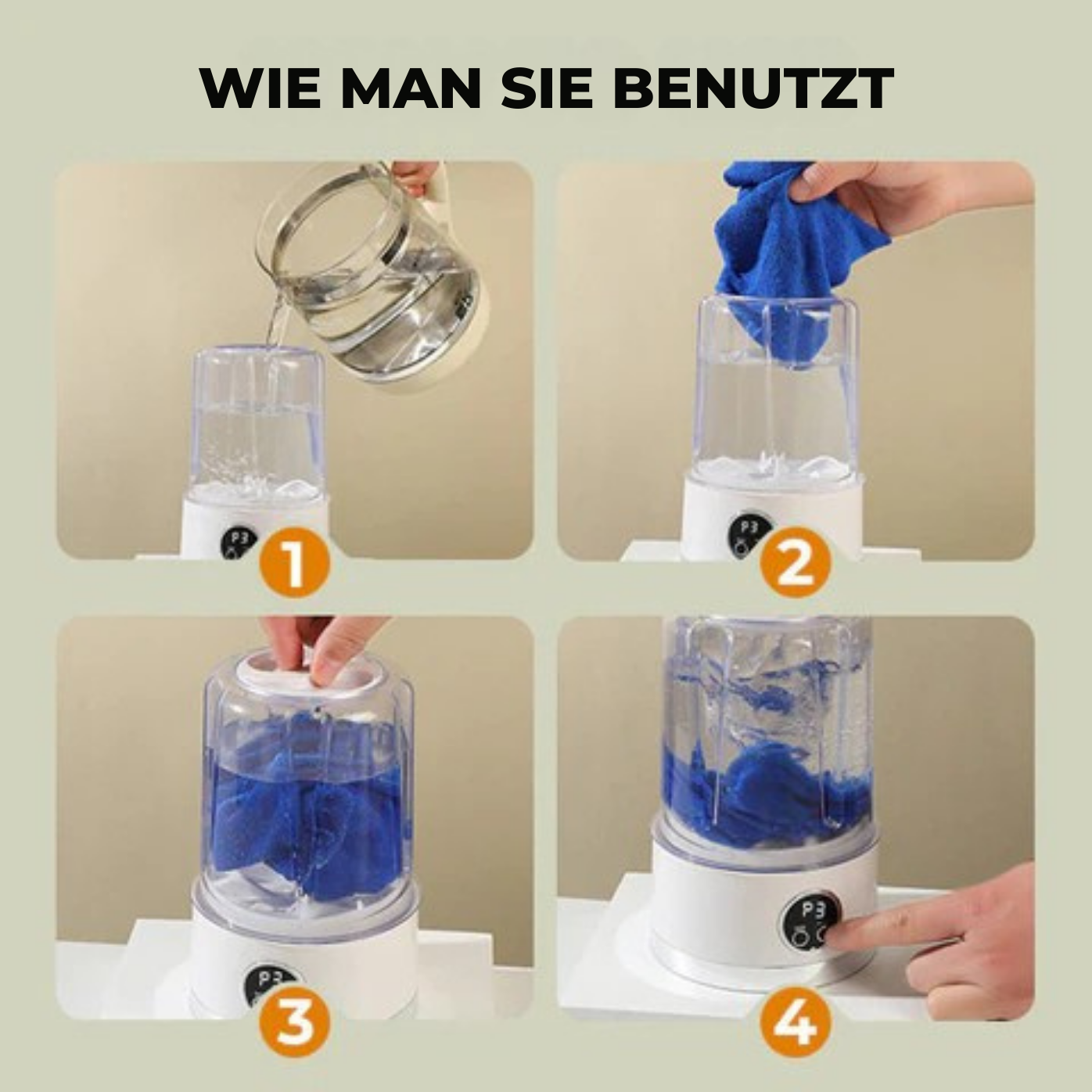 WIE MAN SIE BENUTZT

P3

1

P3

2

P3

3

P3

4