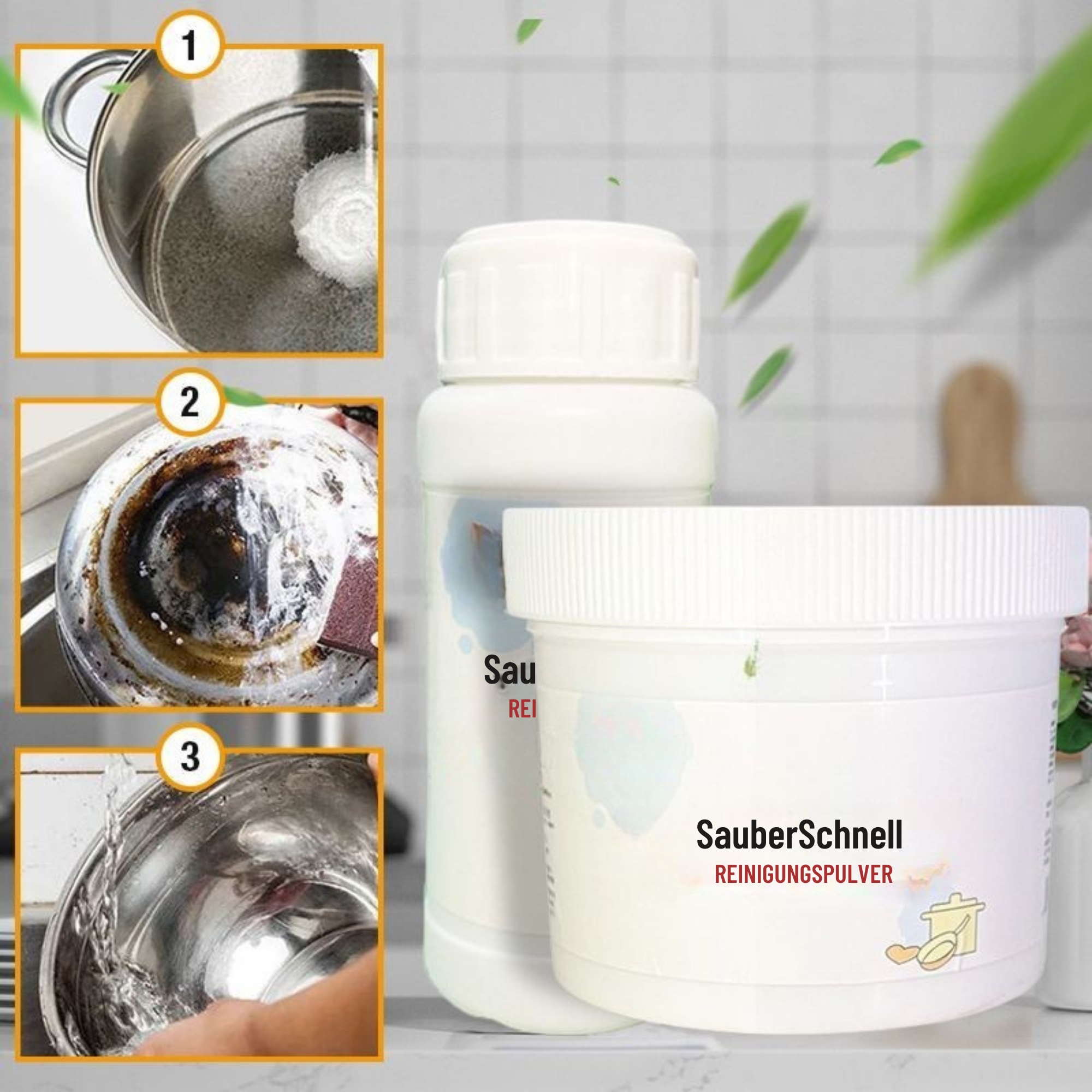 1

2

3

Sau
REI

SauberSchnell
REINIGUNGSPULVER