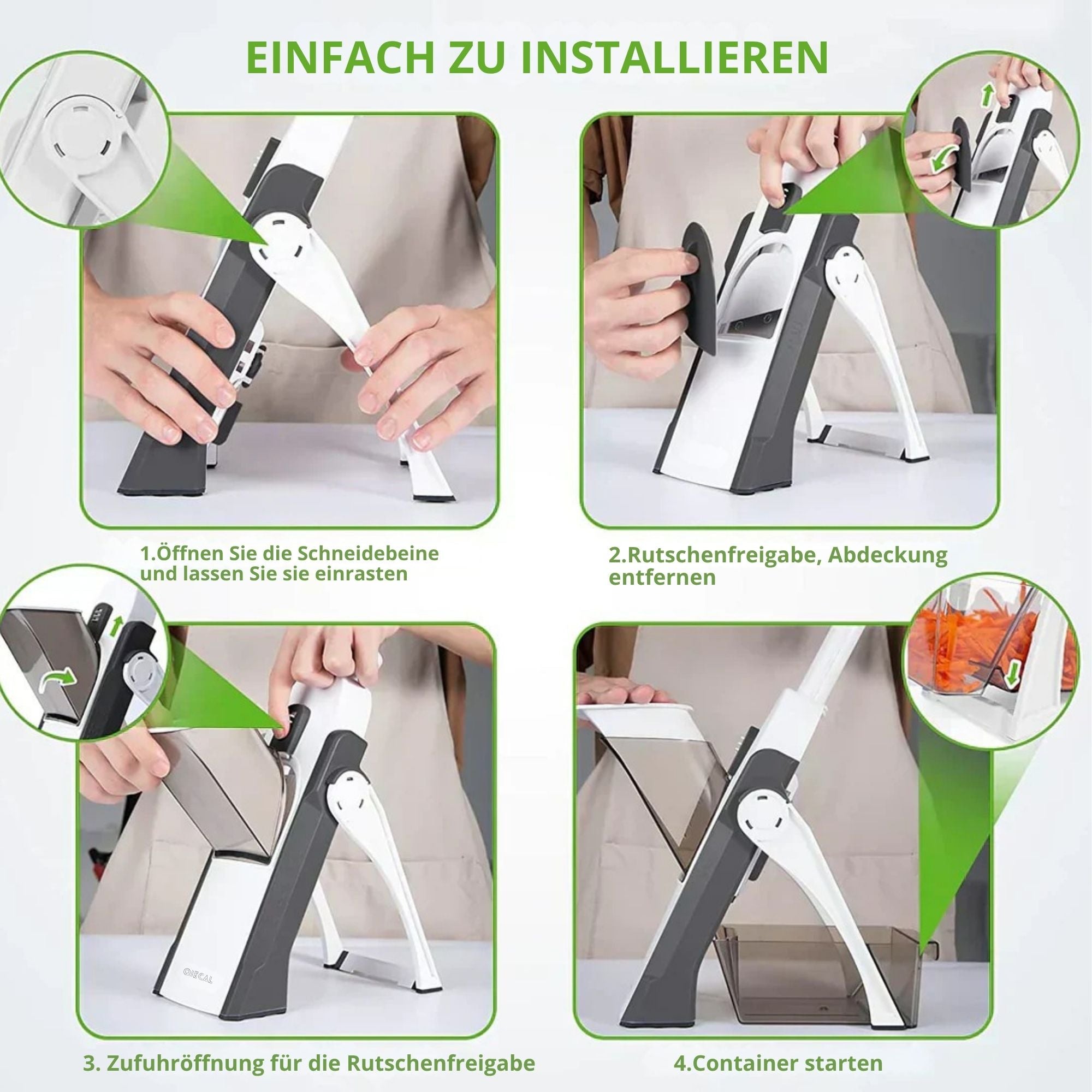 EINFACH ZU INSTALLIEREN

1.Öffnen Sie die Schneidebeine und lassen Sie sie einrasten

2.Rutschenfreigabe, Abdeckung entfernen

QIECAL

3. Zufuhröffnung für die Rutschenfreigabe

4.Container starten