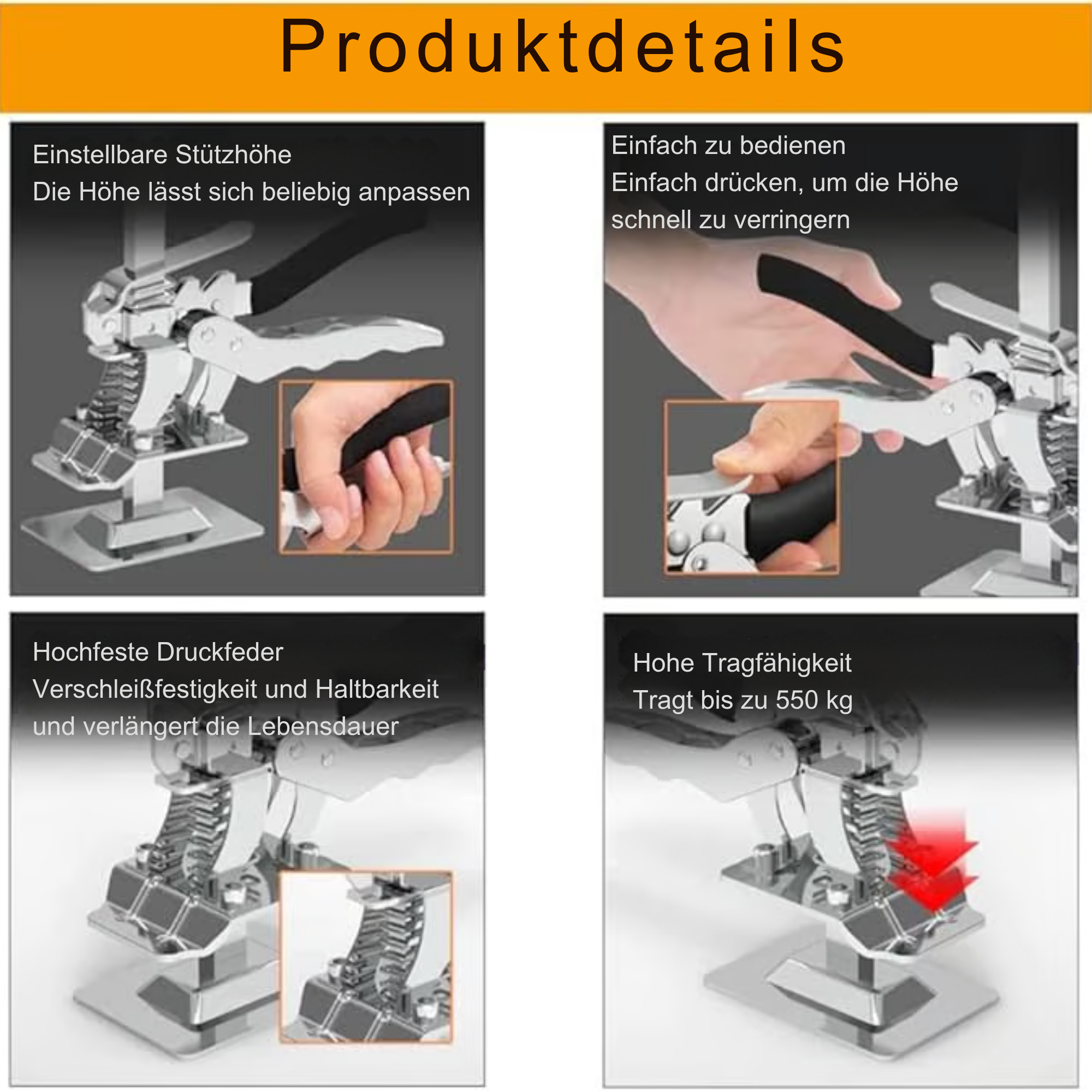 Produktdetails

Einstellbare Stützhöhe
Die Höhe lässt sich beliebig anpassen

Einfach zu bedienen
Einfach drücken, um die Höhe schnell zu verringern

Hochfeste Druckfeder
Verschleißfestigkeit und Haltbarkeit und verlängert die Lebensdauer

Hohe Tragfähigkeit
Tragt bis zu 550 kg