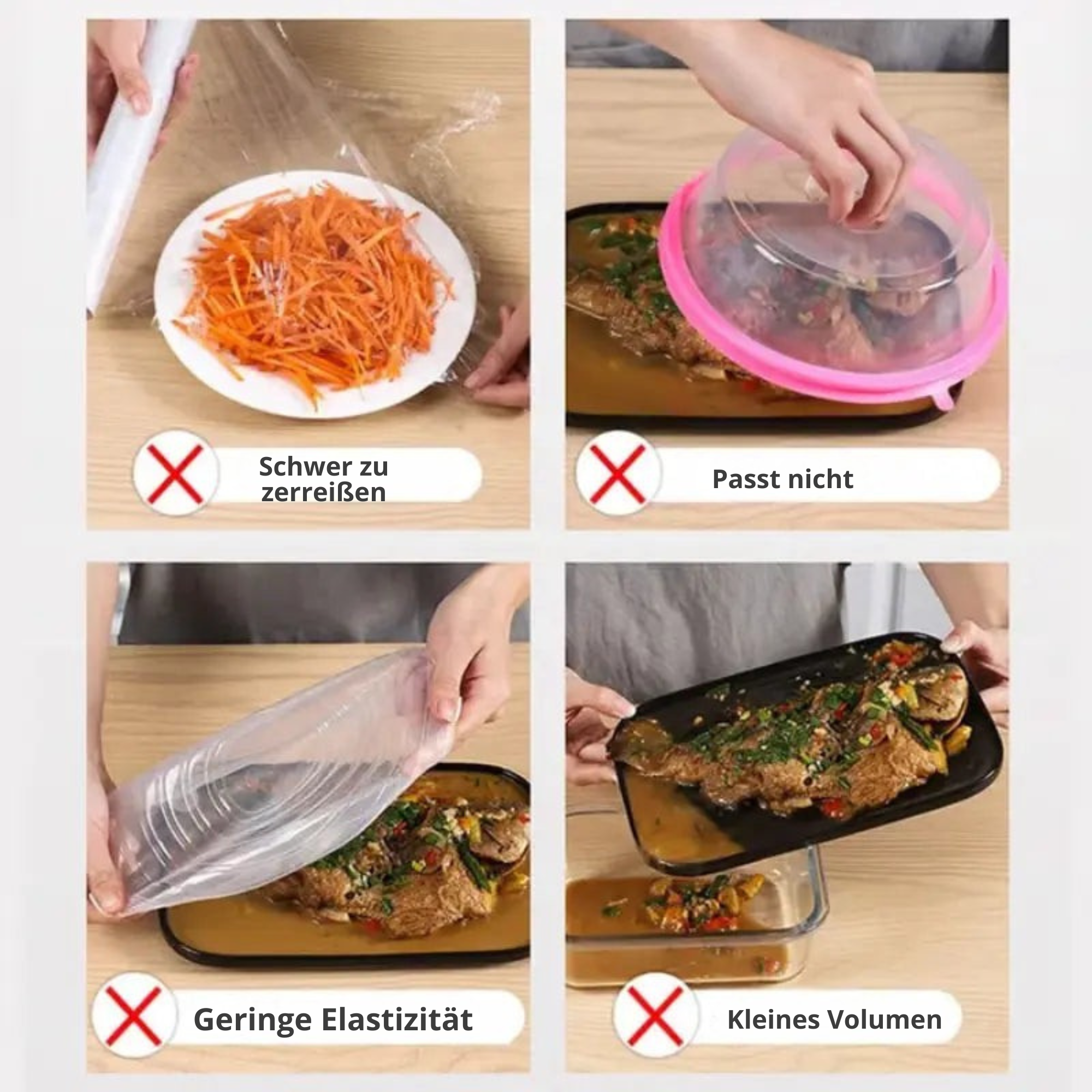 Schwer zu zerreißen

Passt nicht

Geringe Elastizität

Kleines Volumen