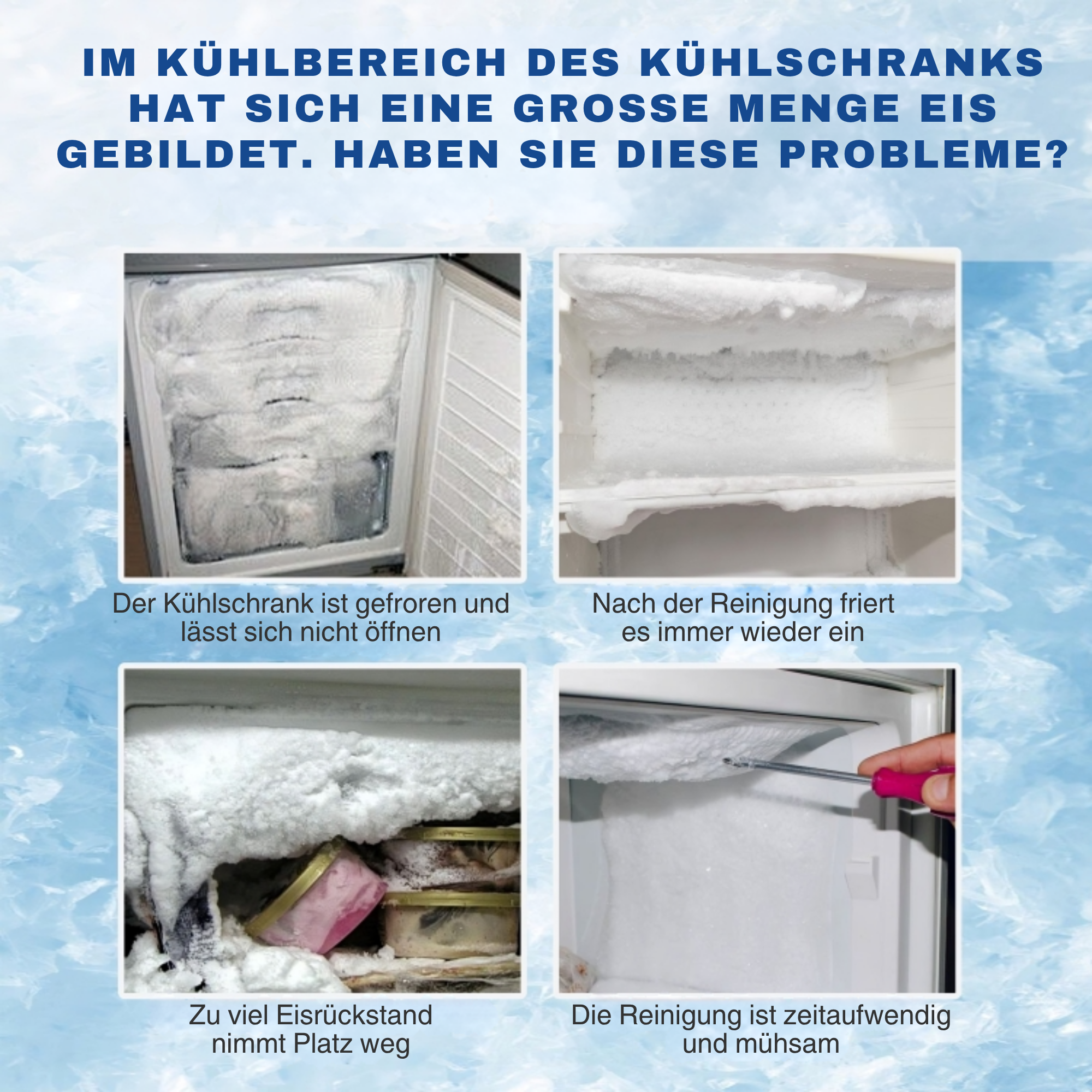 IM KÜHLBEREICH DES KÜHLSCHRANKS HAT SICH EINE GROSSE MENGE EIS GEBILDET. HABEN SIE DIESE PROBLEME?

Der Kühlschrank ist gefroren und lässt sich nicht öffnen

Nach der Reinigung friert es immer wieder ein

Zu viel Eisrückstand nimmt Platz weg

Die Reinigung ist zeitaufwendig und mühsam