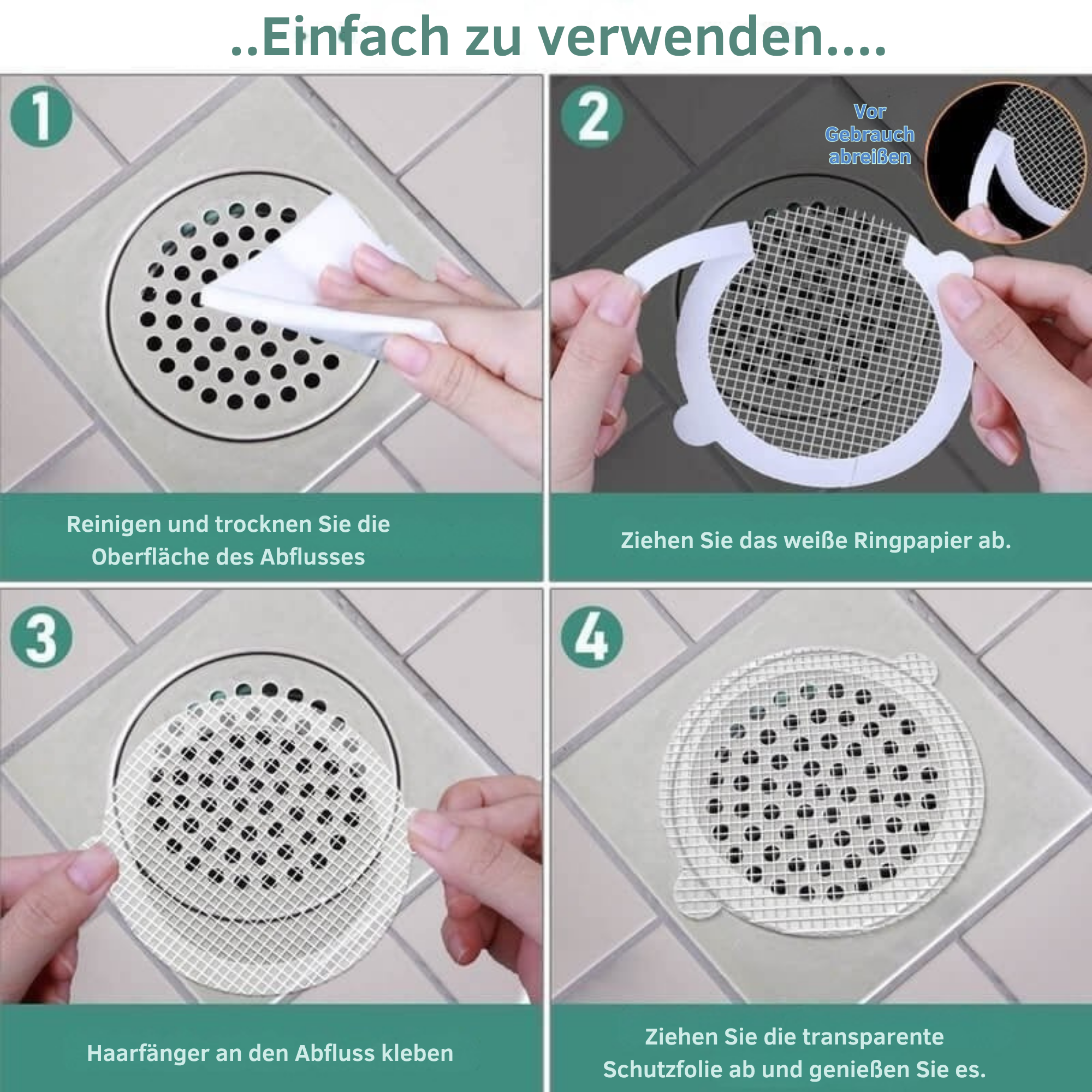 ..Einfach zu verwenden....

1

Reinigen und trocknen Sie die Oberfläche des Abflusses

2

Vor Gebrauch abreißen

Ziehen Sie das weiße Ringpapier ab.

3

Haarfänger an den Abfluss kleben

4

Ziehen Sie die transparente Schutzfolie ab und genießen Sie es.