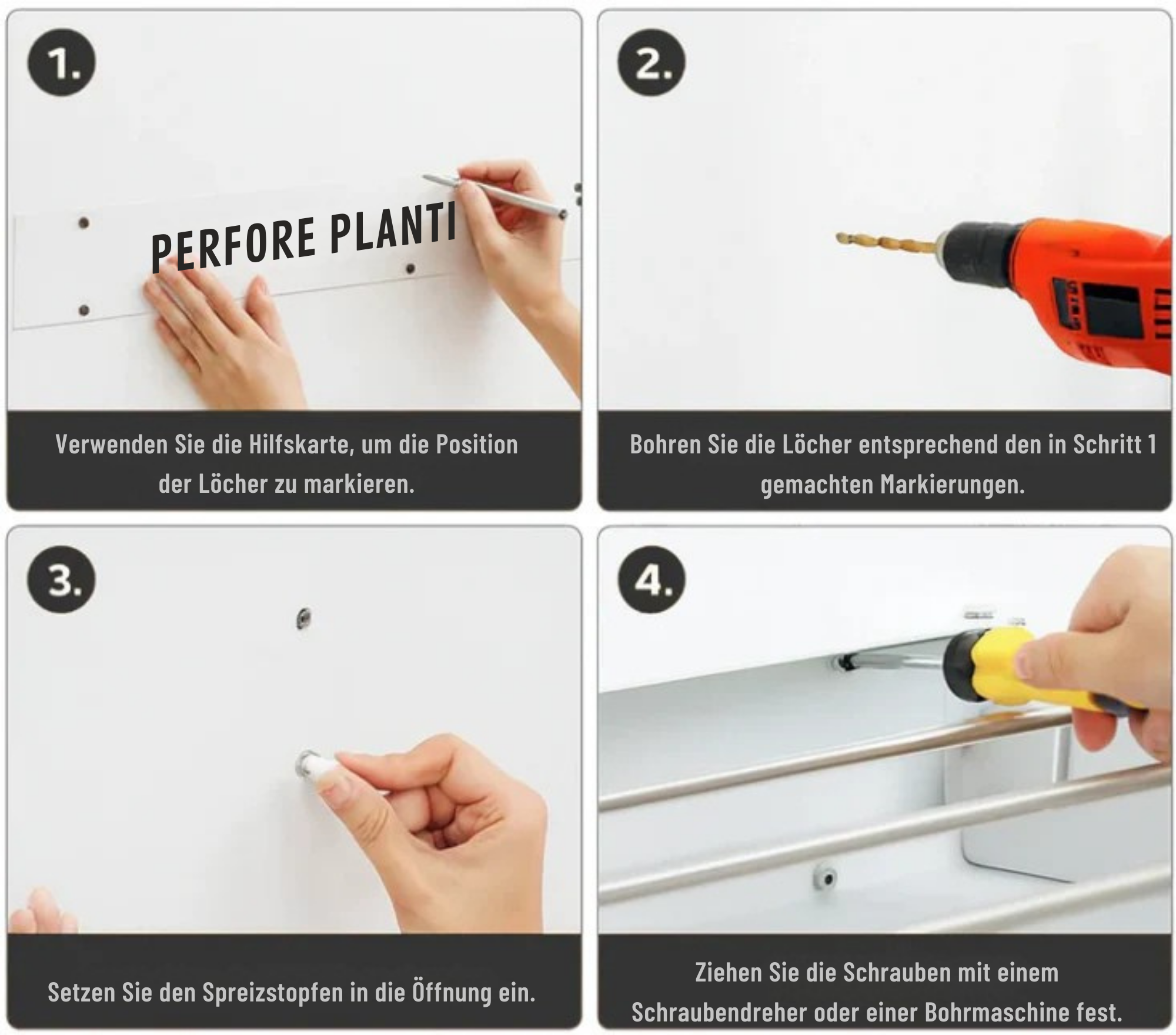 1.

PERFORE PLANTI

Verwenden Sie die Hilfskarte, um die Position der Löcher zu markieren.

2.

Bohren Sie die Löcher entsprechend den in Schritt 1 gemachten Markierungen.

3.

Setzen Sie den Spreizstopfen in die Öffnung ein.

4.

Ziehen Sie die Schrauben mit einem Schraubendreher oder einer Bohrmaschine fest.