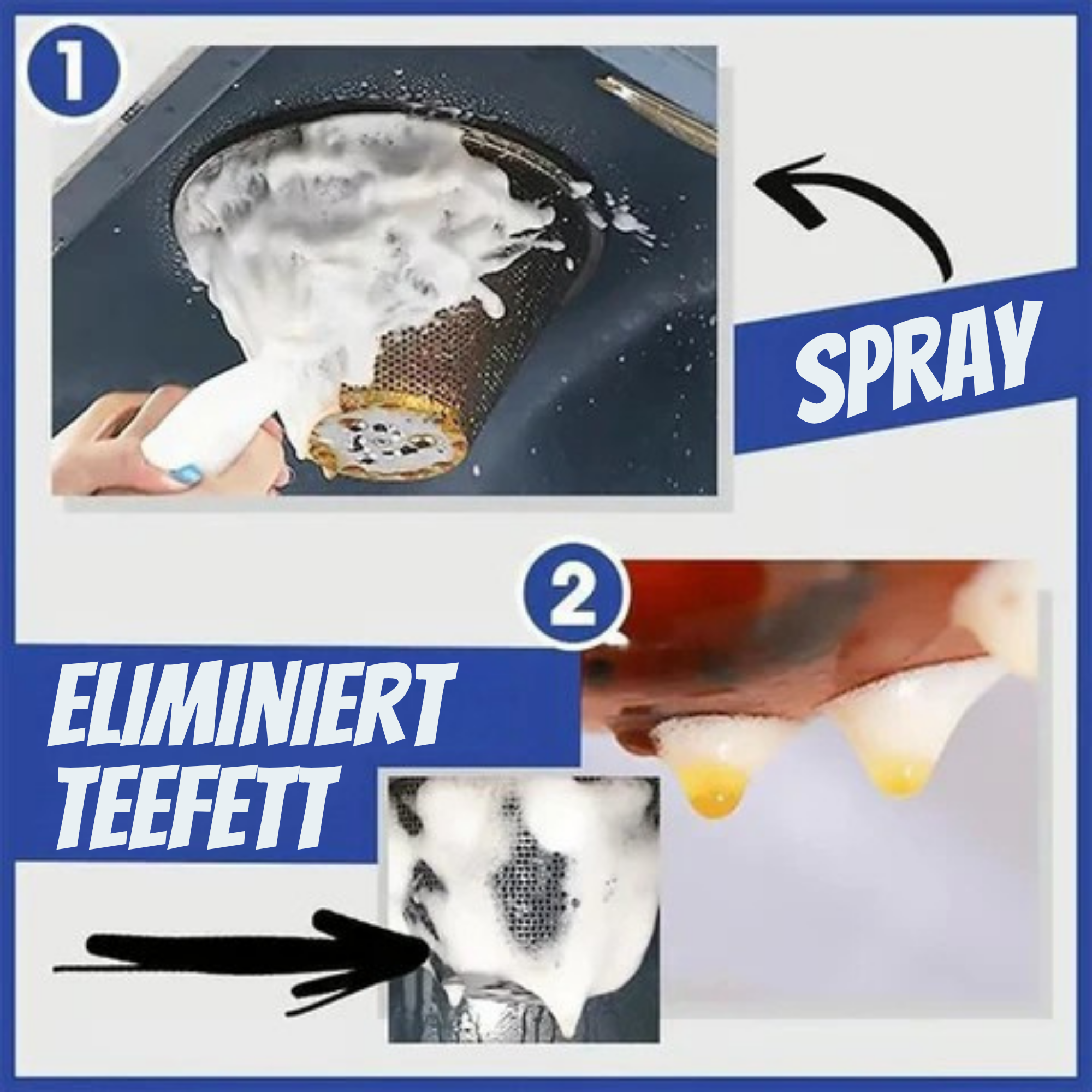 1

SPRAY

2

ELIMINIERT TEEFETT