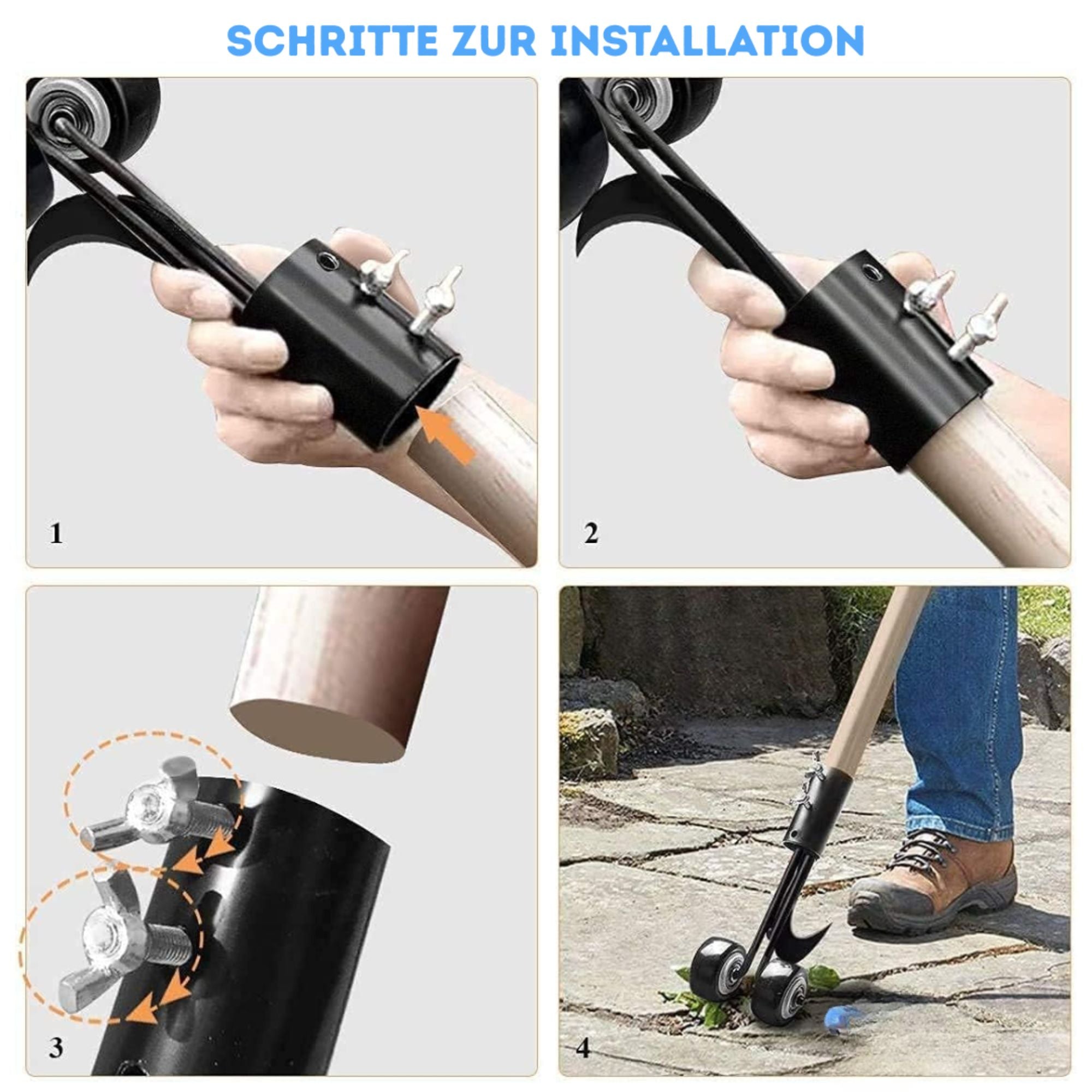 SCHRITTE ZUR INSTALLATION

1

2

3

4