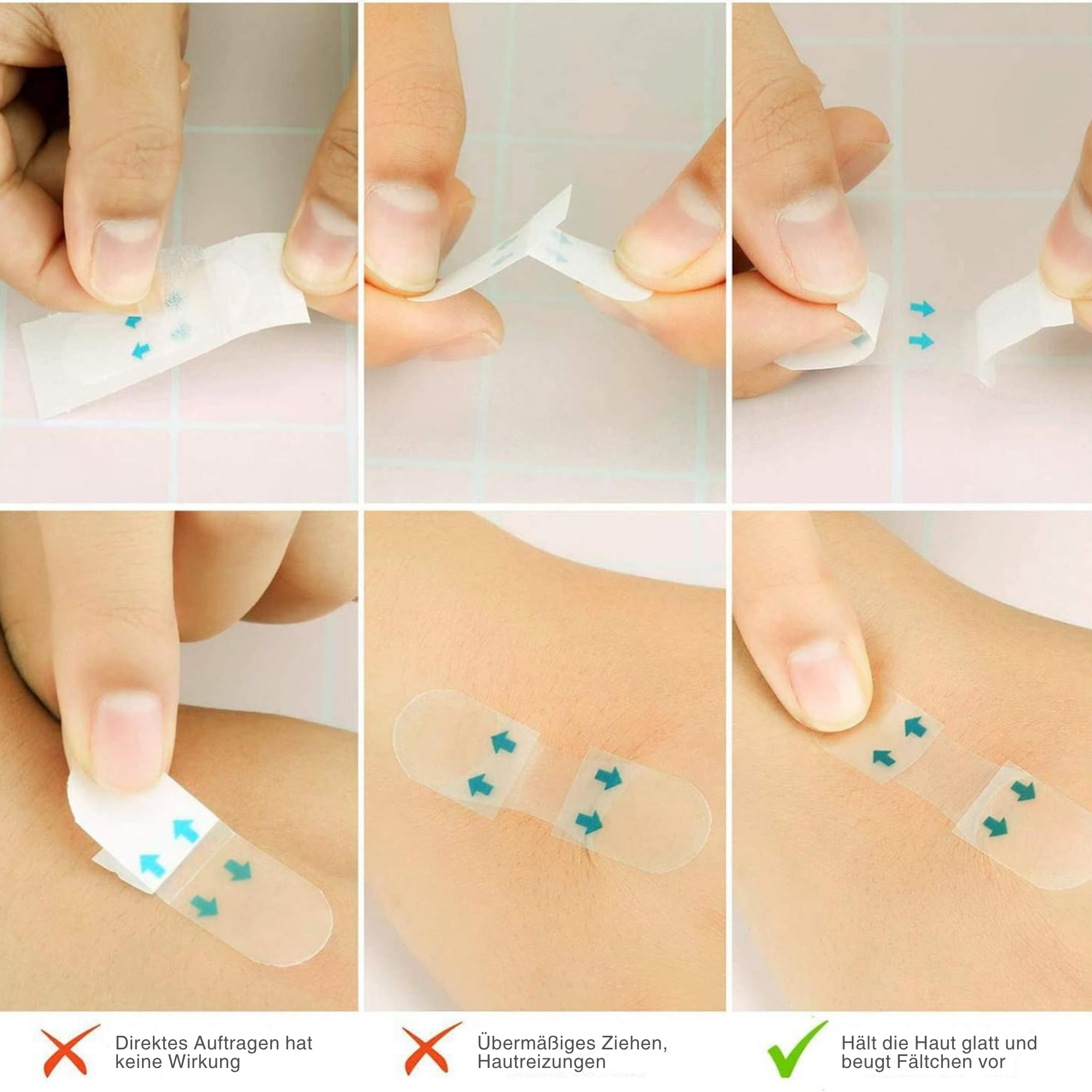 Direktes Auftragen hat keine Wirkung

Übermäßiges Ziehen, Hautreizungen

Hält die Haut glatt und beugt Fältchen vor