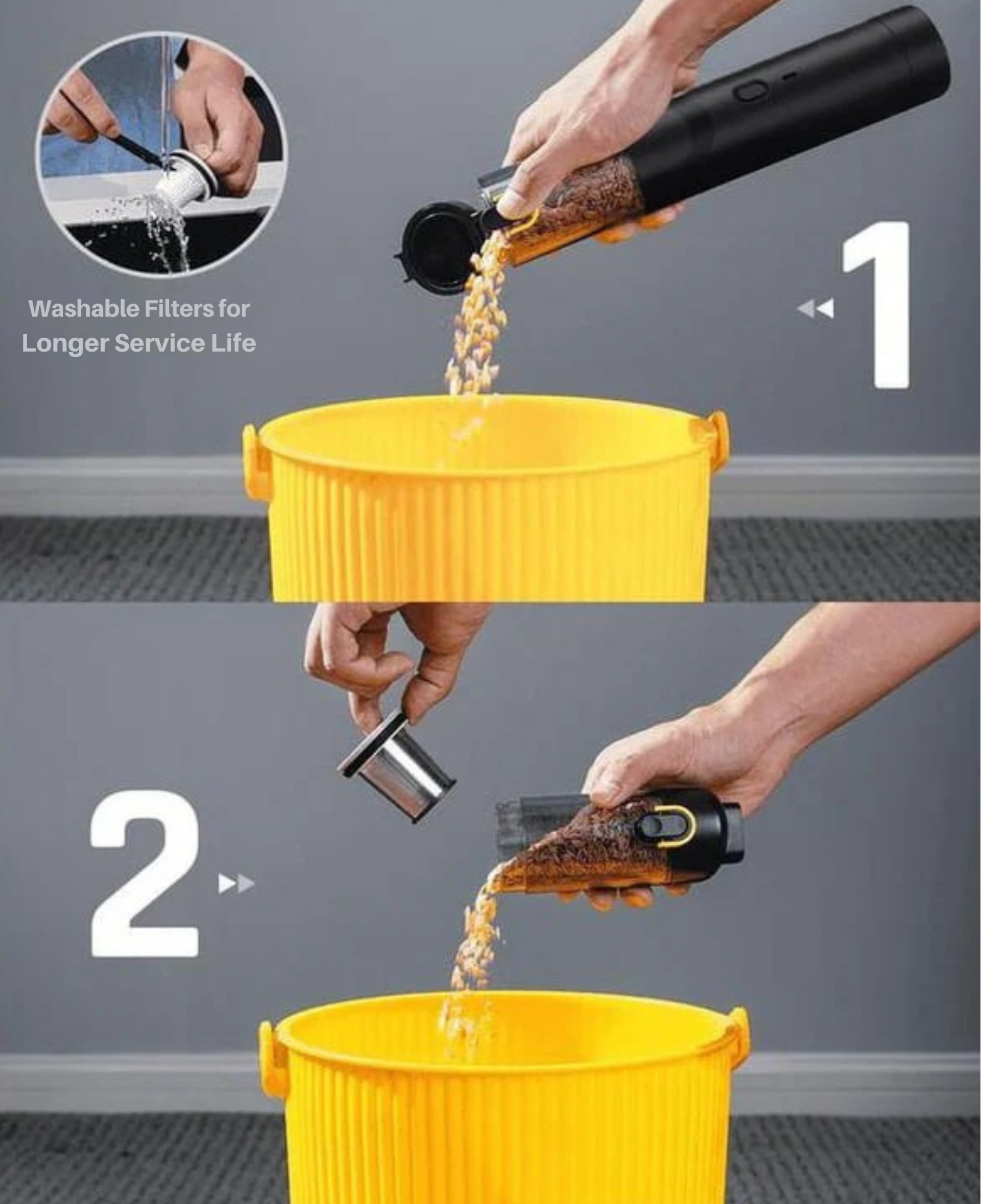 Washable Filters for Longer Service Life

1

2