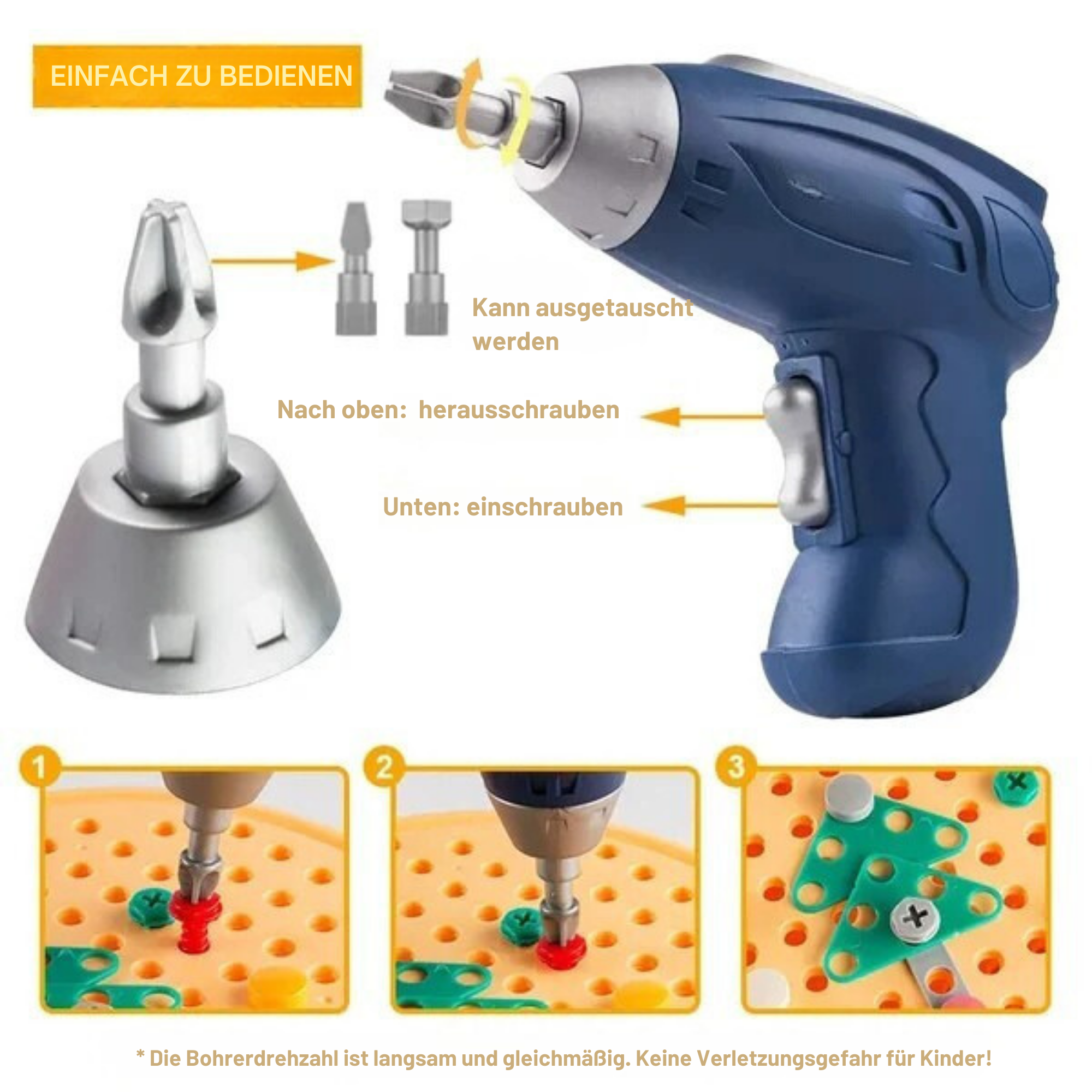 EINFACH ZU BEDIENEN

Kann ausgetauscht werden

Nach oben: herausschrauben

Unten: einschrauben

1

2

3

* Die Bohrerdrehzahl ist langsam und gleichmäßig. Keine Verletzungsgefahr für Kinder!