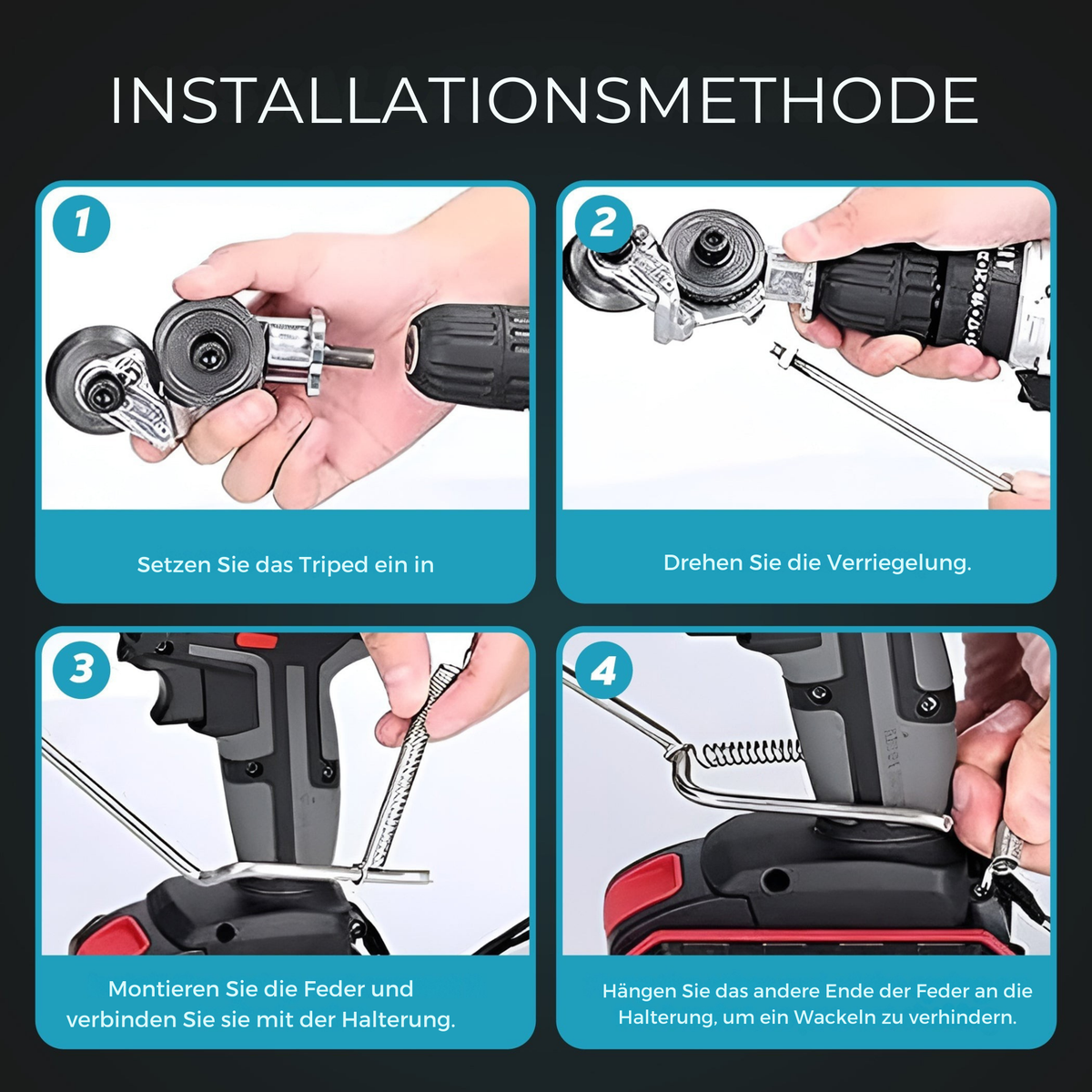 INSTALLATIONSMETHODE

1

Setzen Sie das Triped ein in

2

Drehen Sie die Verriegelung.

3

Montieren Sie die Feder und verbinden Sie sie mit der Halterung.

4

Hängen Sie das andere Ende der Feder an die Halterung, um ein Wackeln zu verhindern.