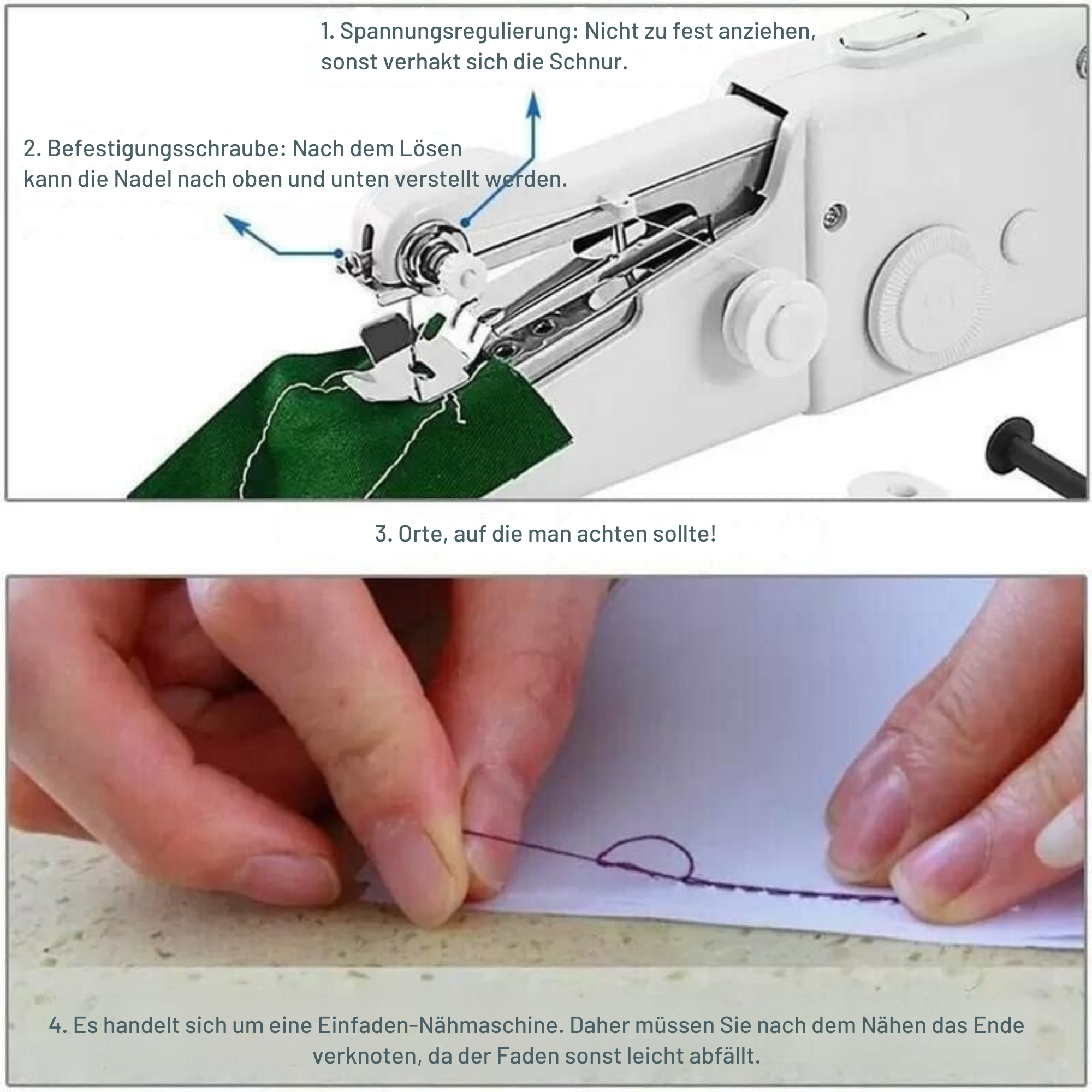 1. Spannungsregulierung: Nicht zu fest anziehen, sonst verhakt sich die Schnur.

2. Befestigungsschraube: Nach dem Lösen kann die Nadel nach oben und unten verstellt werden.

3. Orte, auf die man achten sollte!

4. Es handelt sich um eine Einfaden-Nähmaschine. Daher müssen Sie nach dem Nähen das Ende verknoten, da der Faden sonst leicht abfällt.