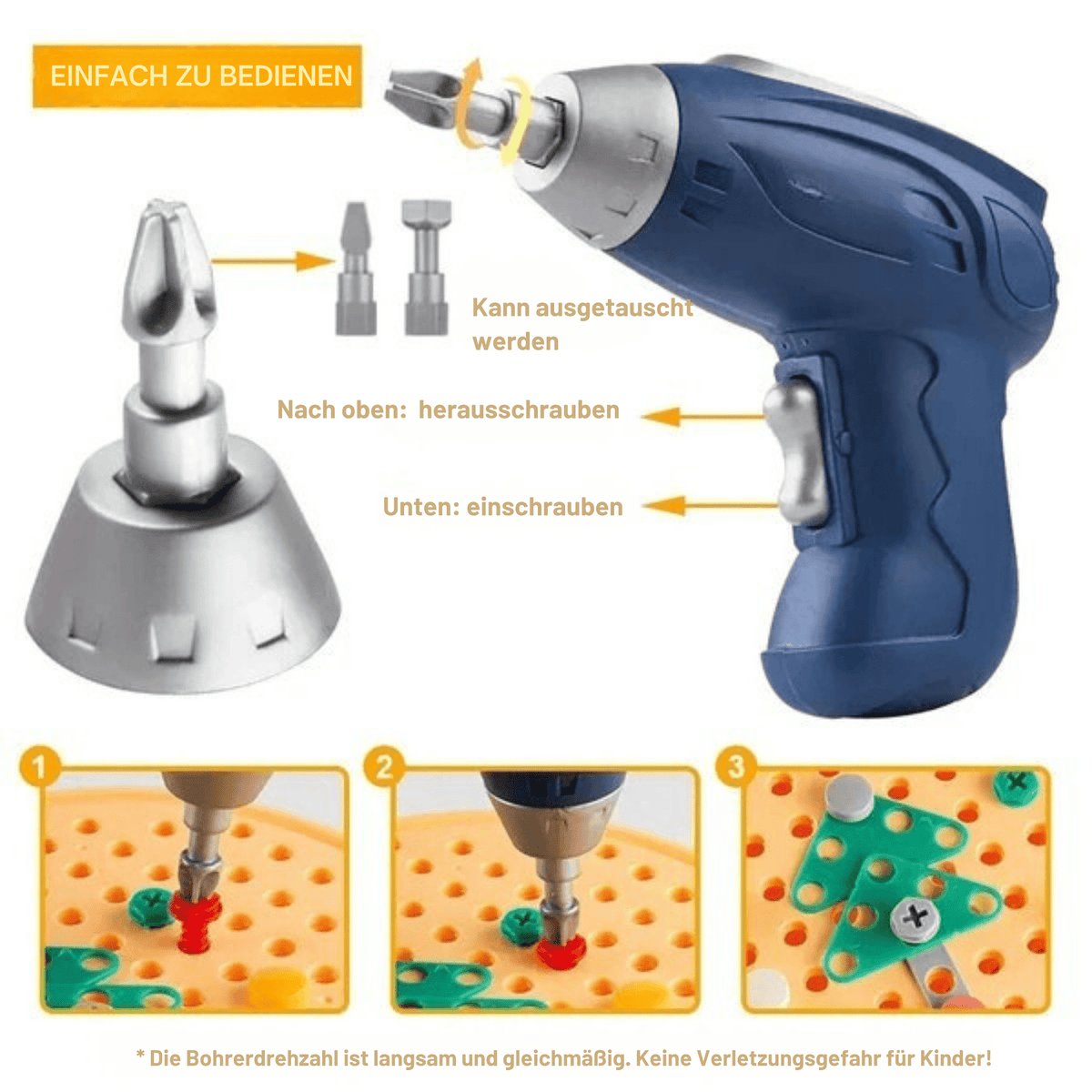 EINFACH ZU BEDIENEN

Kann ausgetauscht werden

Nach oben: herausschrauben

Unten: einschrauben

1

2

3

* Die Bohrerdrehzahl ist langsam und gleichmäßig. Keine Verletzungsgefahr für Kinder!