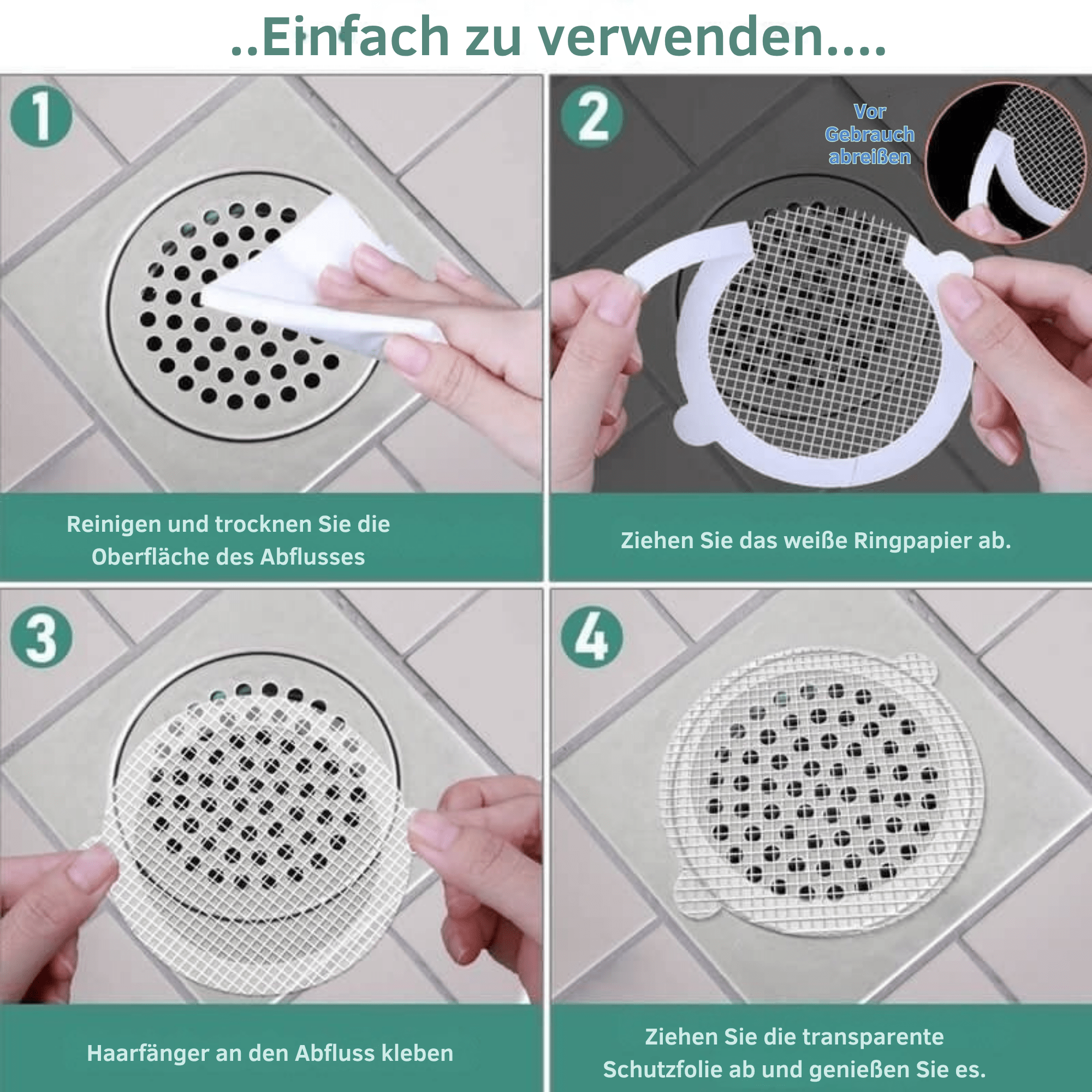 ..Einfach zu verwenden....

1

Reinigen und trocknen Sie die Oberfläche des Abflusses

2

Vor Gebrauch abreißen

Ziehen Sie das weiße Ringpapier ab.

3

Haarfänger an den Abfluss kleben

4

Ziehen Sie die transparente Schutzfolie ab und genießen Sie es.