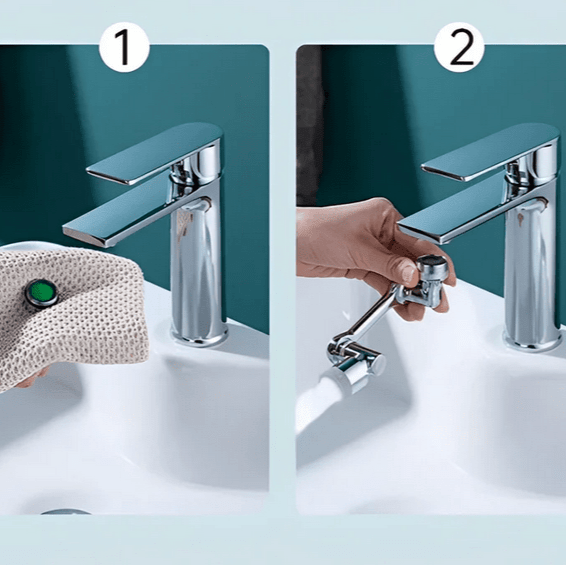 1

2