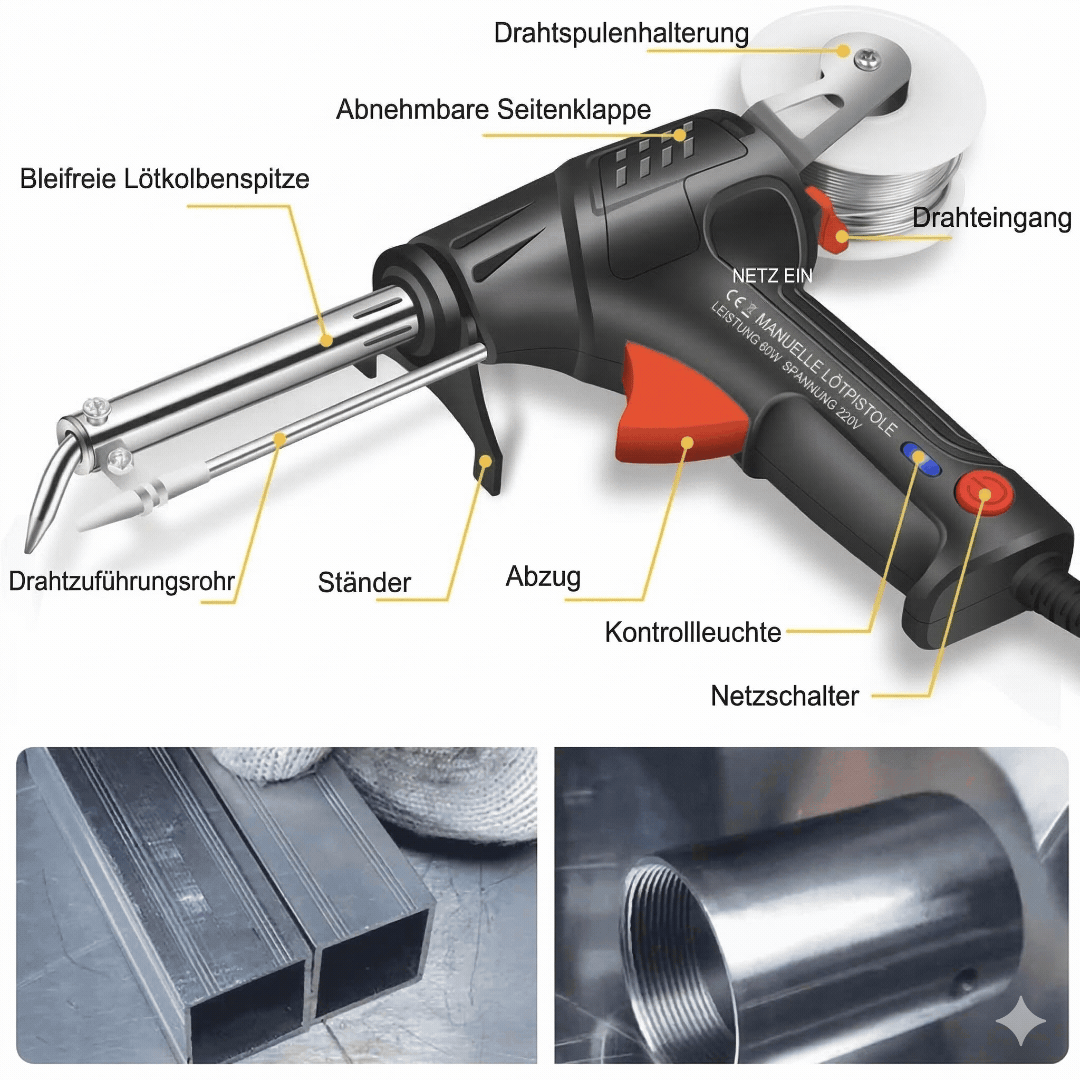 Drahtspulenhalterung

Abnehmbare Seitenklappe

Bleifreie Lötkolbenspitze

Drahteingang

NETZ EIN

CE MANUELLE LÖTPISTOLE
LEISTUNG 60W SPANNUNG 220V

Drahtzuführungsrohr

Ständer

Abzug

Kontrollleuchte

Netzschalter