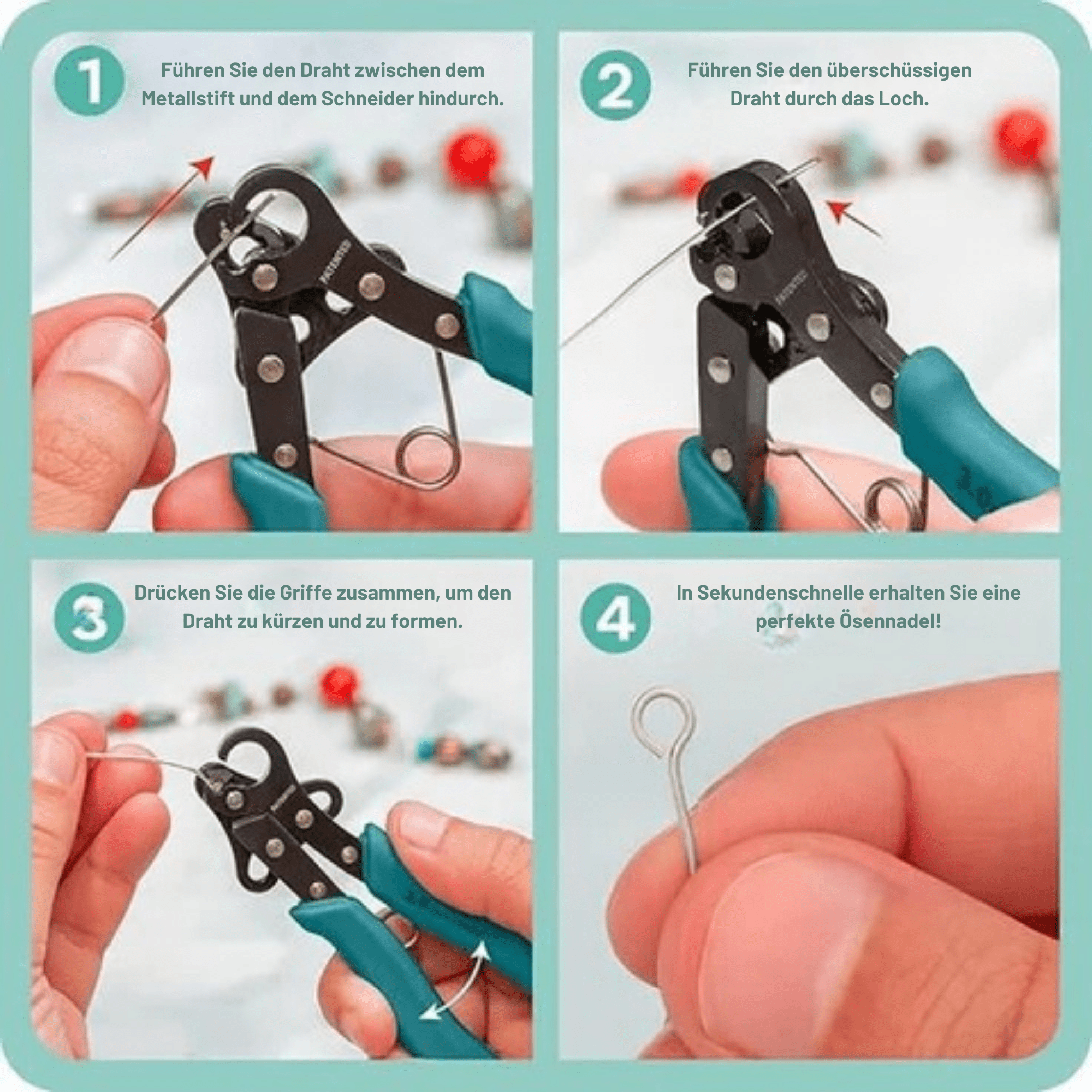 1

Führen Sie den Draht zwischen dem Metallstift und dem Schneider hindurch.

PATENTED

2

Führen Sie den überschüssigen Draht durch das Loch.

PATENTED

3

Drücken Sie die Griffe zusammen, um den Draht zu kürzen und zu formen.

4

In Sekundenschnelle erhalten Sie eine perfekte Ösennadel!