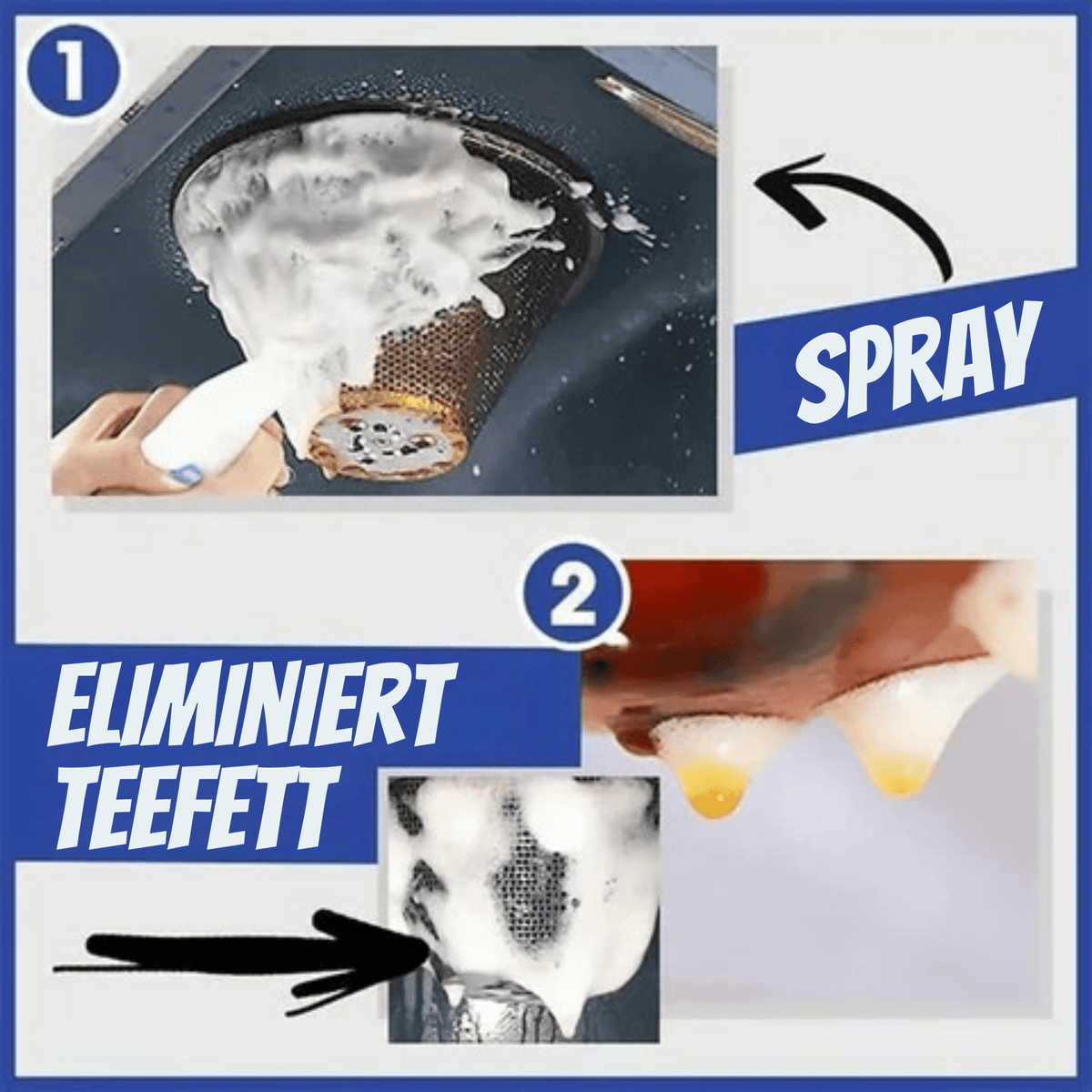 1

SPRAY

2

ELIMINIERT TEEFETT