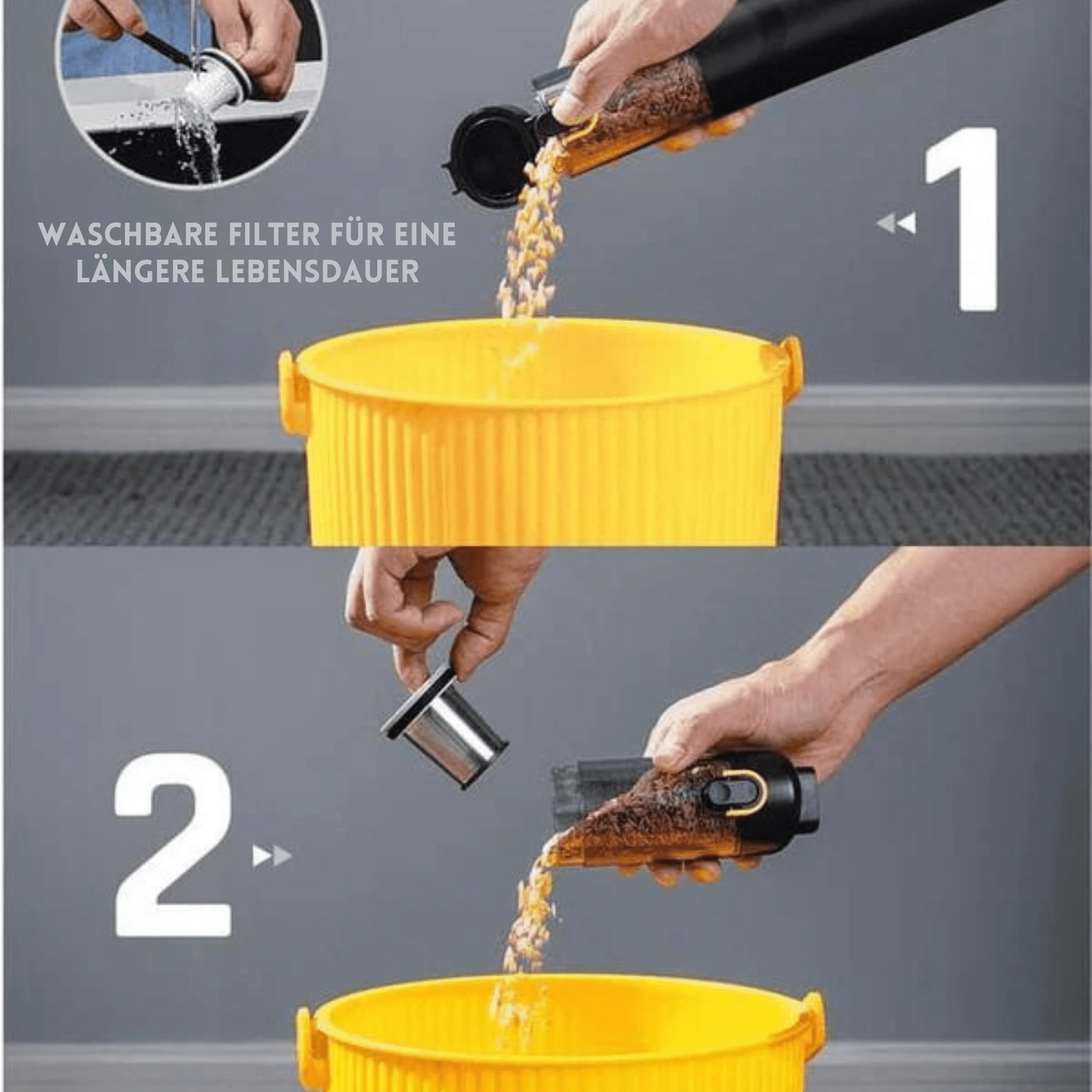 WASCHBARE FILTER FÜR EINE LÄNGERE LEBENSDAUER

1

2