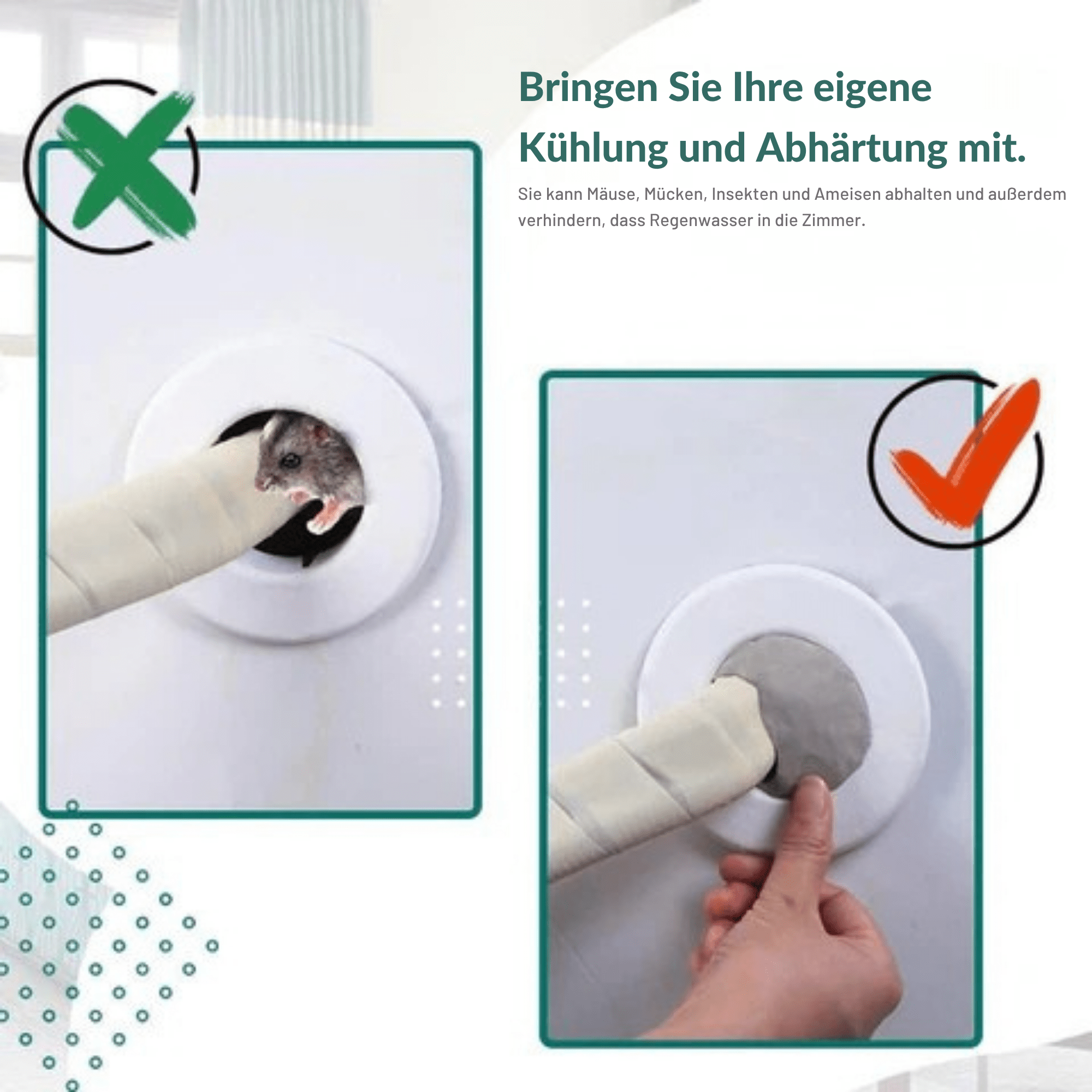 Bringen Sie Ihre eigene Kühlung und Abhärtung mit.

Sie kann Mäuse, Mücken, Insekten und Ameisen abhalten und außerdem verhindern, dass Regenwasser in die Zimmer.