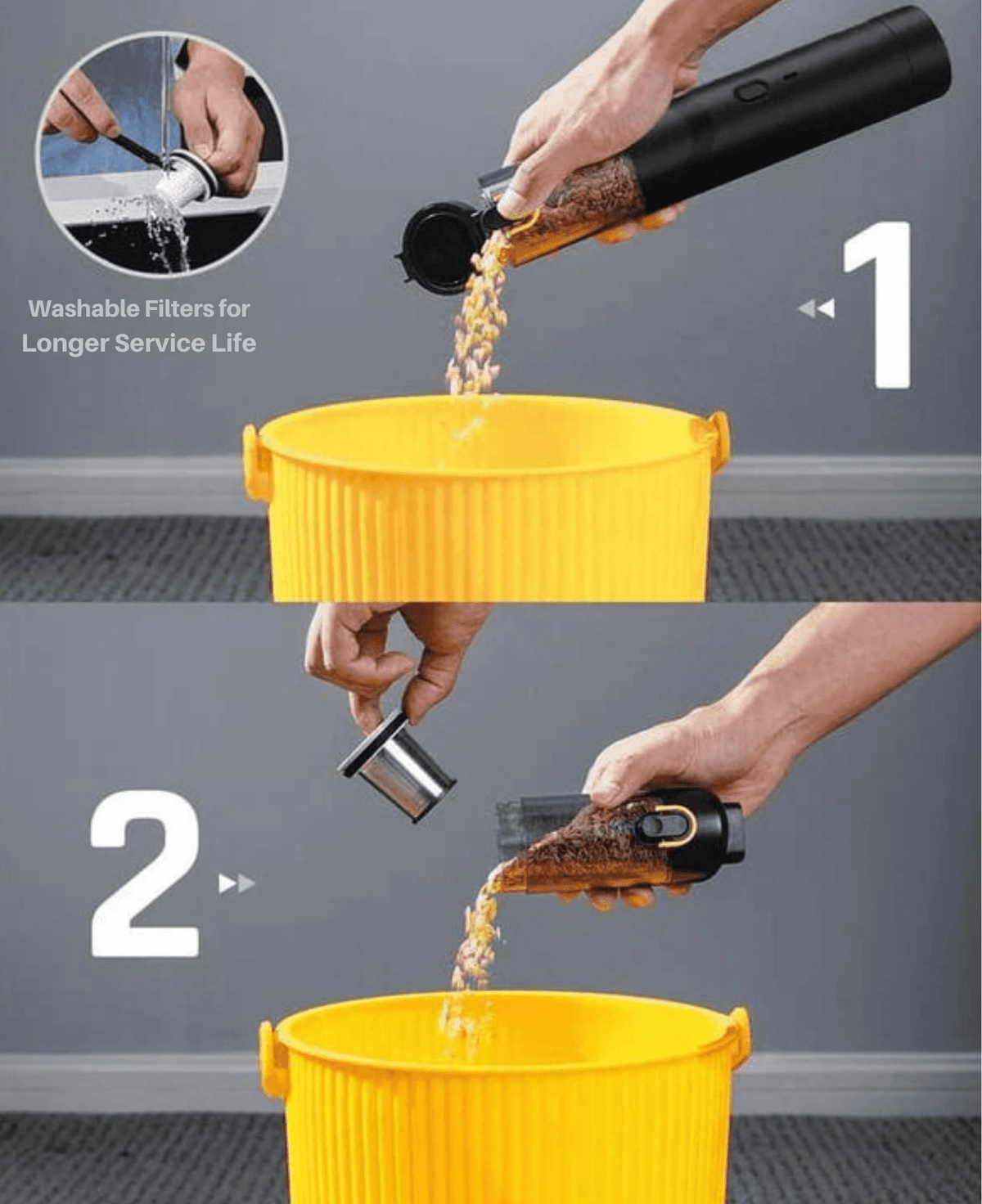 Washable Filters for Longer Service Life

1

2